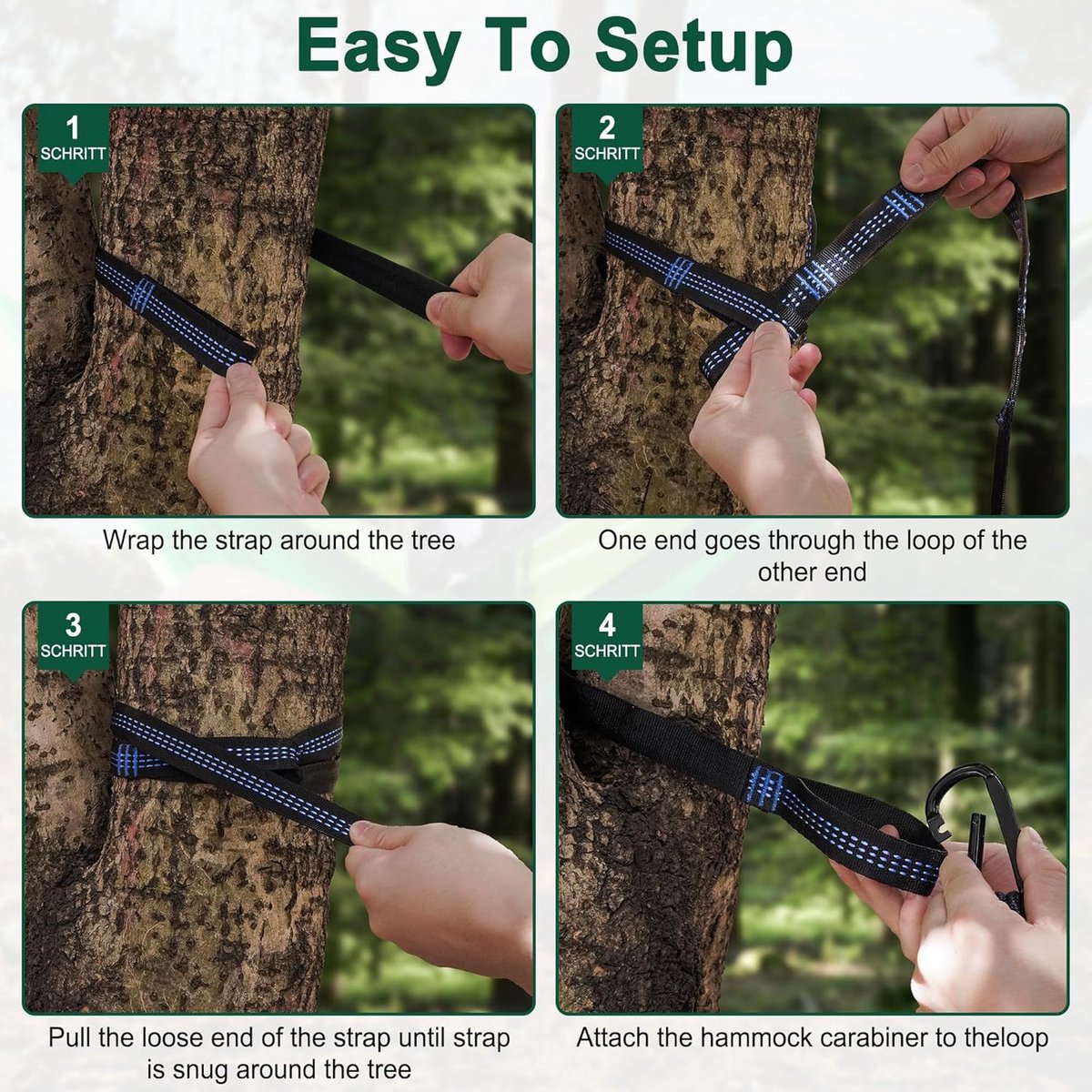 Easy To Setup

1
SCHRITT

Wrap the strap around the tree

2
SCHRITT

One end goes through the loop of the other end

3
SCHRITT

Pull the loose end of the strap until strap is snug around the tree

4
SCHRITT

Attach the hammock carabiner to theloop