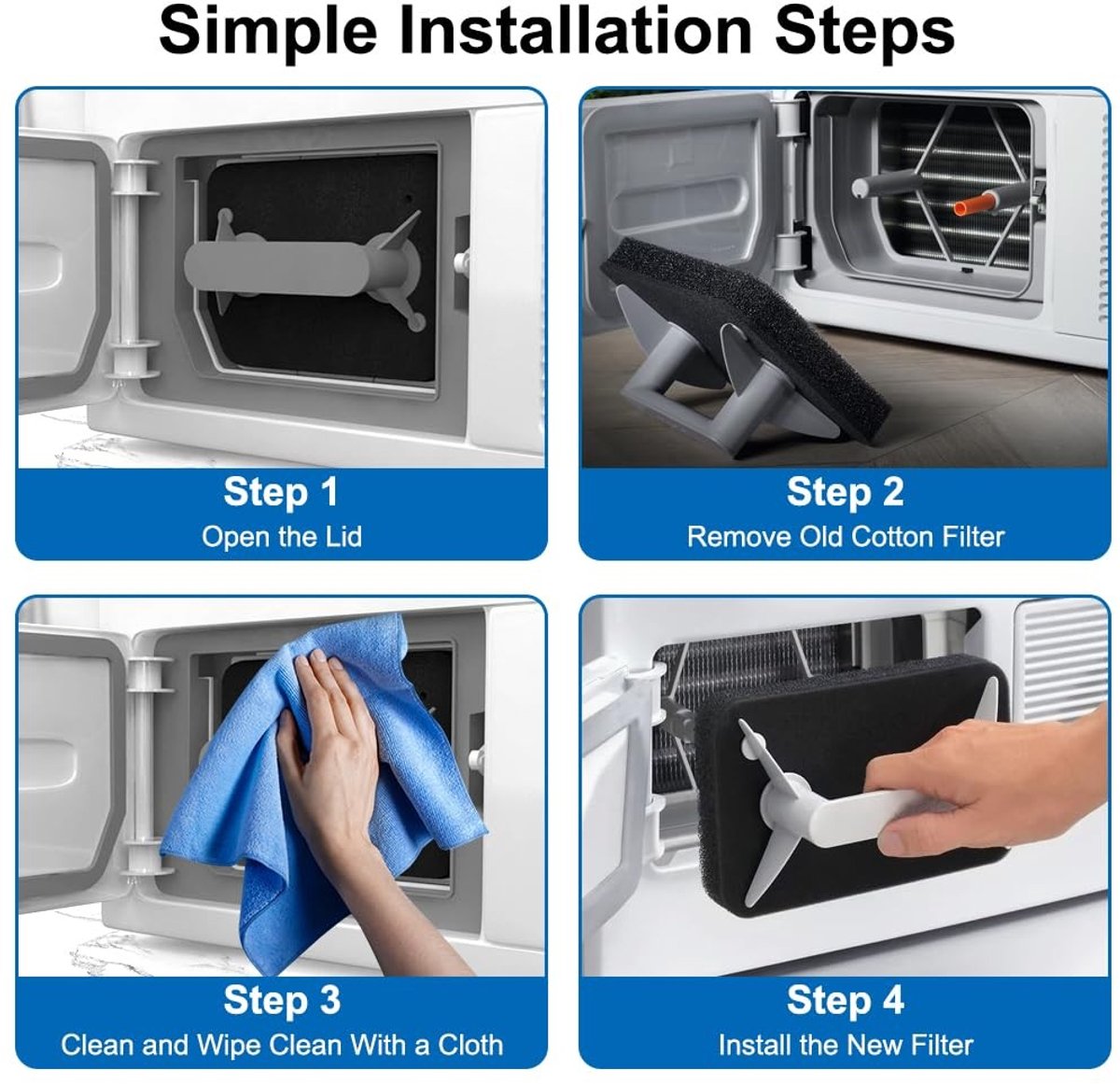 Simple Installation Steps

Step 1
Open the Lid

Step 2
Remove Old Cotton Filter

Step 3
Clean and Wipe Clean With a Cloth

Step 4
Install the New Filter