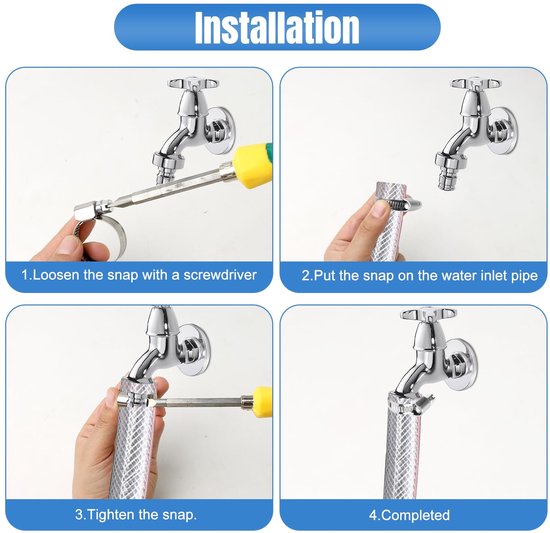 Installation

1.Loosen the snap with a screwdriver

2.Put the snap on the water inlet pipe

3.Tighten the snap.

4.Completed