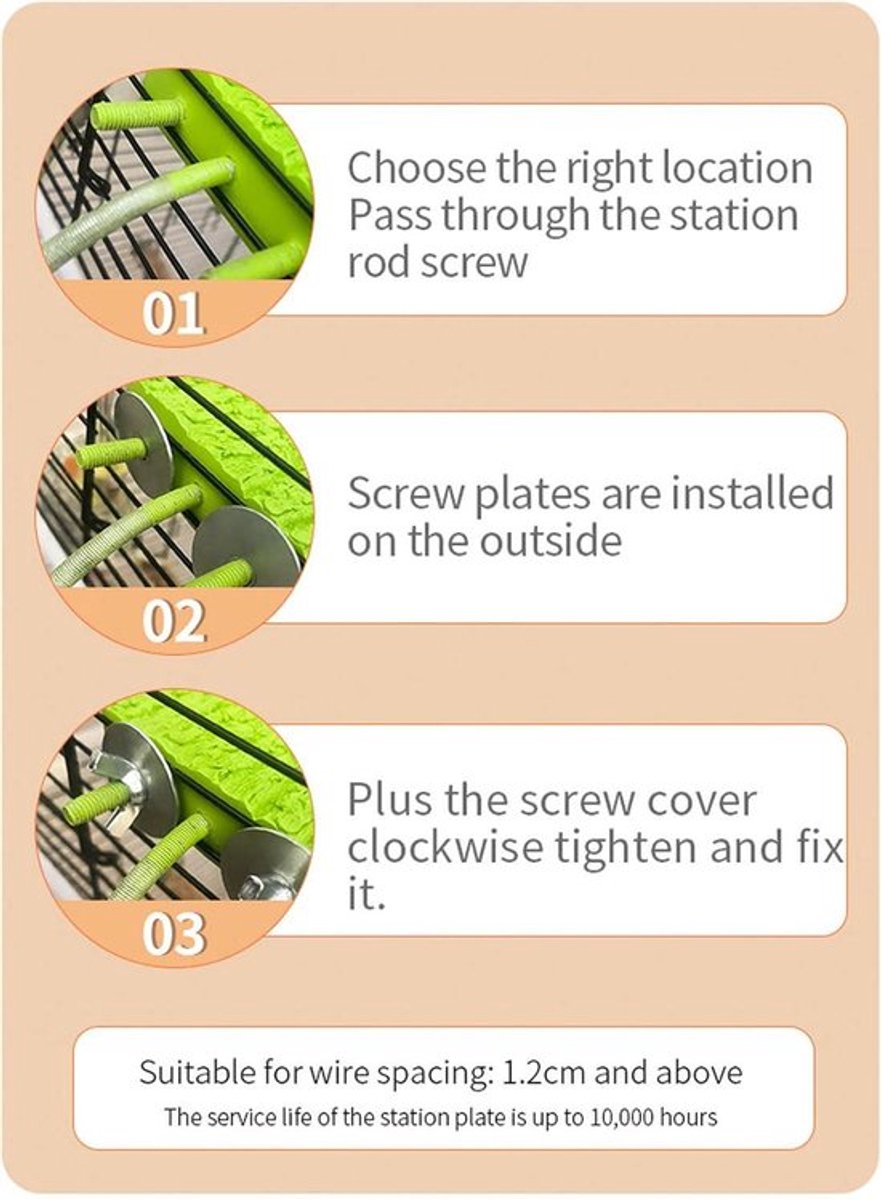 01

Choose the right location
Pass through the station
rod screw

02

Screw plates are installed
on the outside

03

Plus the screw cover
clockwise tighten and fix
it.

Suitable for wire spacing: 1.2cm and above

The service life of the station plate is up to 10,000 hours