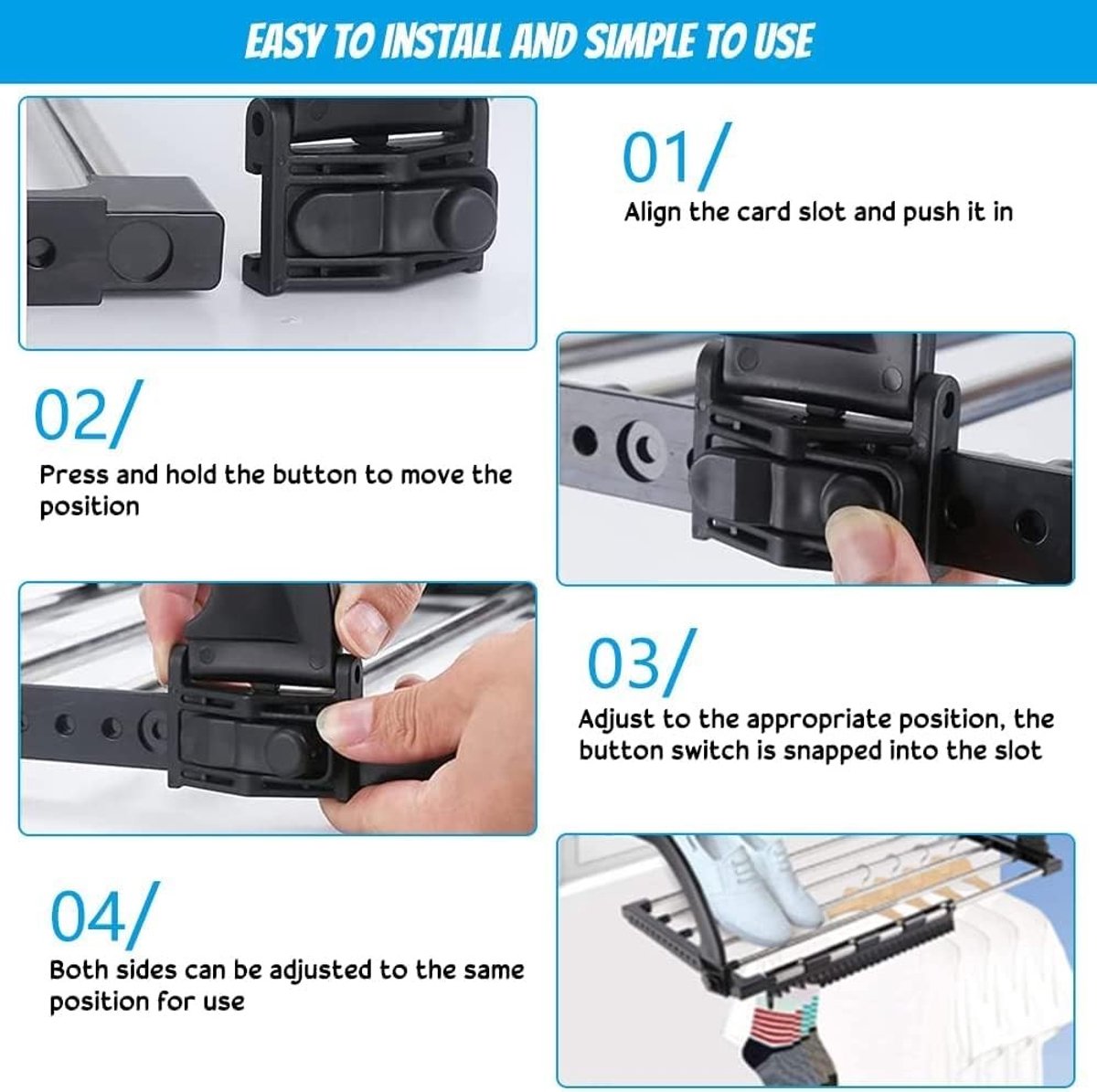 EASY TO INSTALL AND SIMPLE TO USE

01/

Align the card slot and push it in

02/

Press and hold the button to move the position

03/

Adjust to the appropriate position, the button switch is snapped into the slot

04/

Both sides can be adjusted to the same position for use