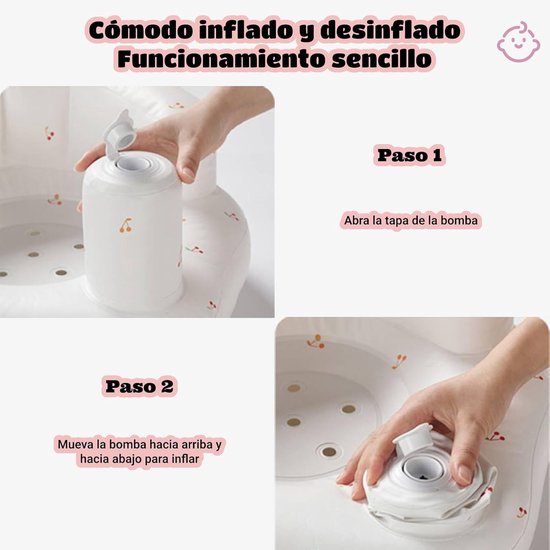 Cómodo inflado y desinflado
Funcionamiento sencillo

Paso 1

Abra la tapa de la bomba

Paso 2

Mueva la bomba hacia arriba y hacia abajo para inflar