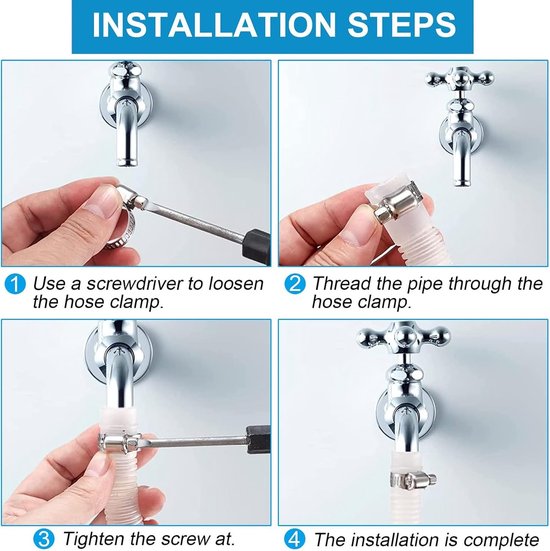 INSTALLATION STEPS

1 Use a screwdriver to loosen the hose clamp.

2 Thread the pipe through the hose clamp.

3 Tighten the screw at.

4 The installation is complete