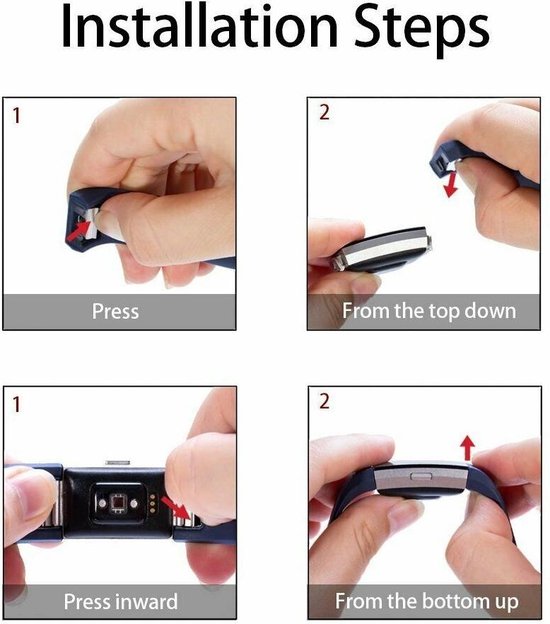 Installation Steps

1

Press

2

From the top down

1

Press inward

2

From the bottom up