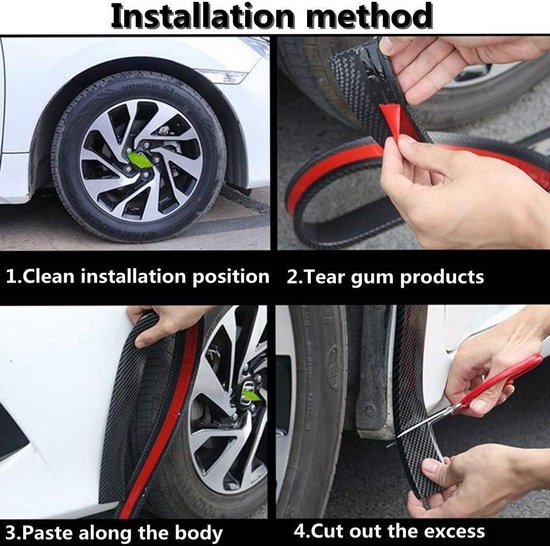 Installation method

1.Clean installation position

2.Tear gum products

3.Paste along the body

4.Cut out the excess