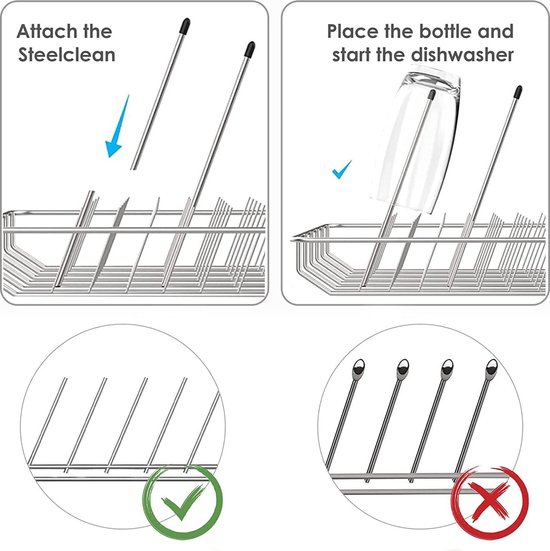 Attach the Steelclean

Place the bottle and start the dishwasher