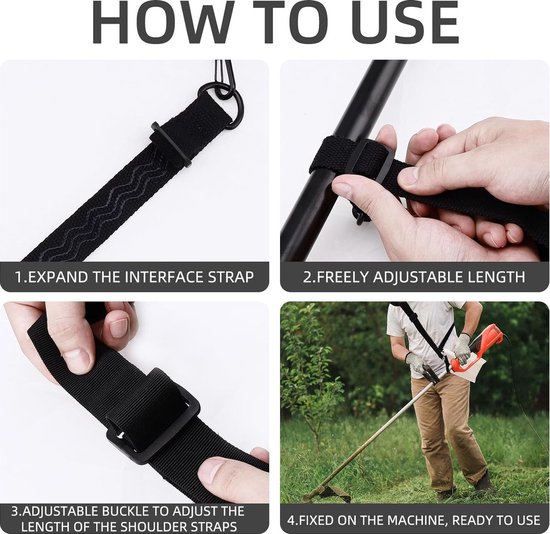 HOW TO USE

1.EXPAND THE INTERFACE STRAP

2.FREELY ADJUSTABLE LENGTH

3.ADJUSTABLE BUCKLE TO ADJUST THE LENGTH OF THE SHOULDER STRAPS

4.FIXED ON THE MACHINE, READY TO USE