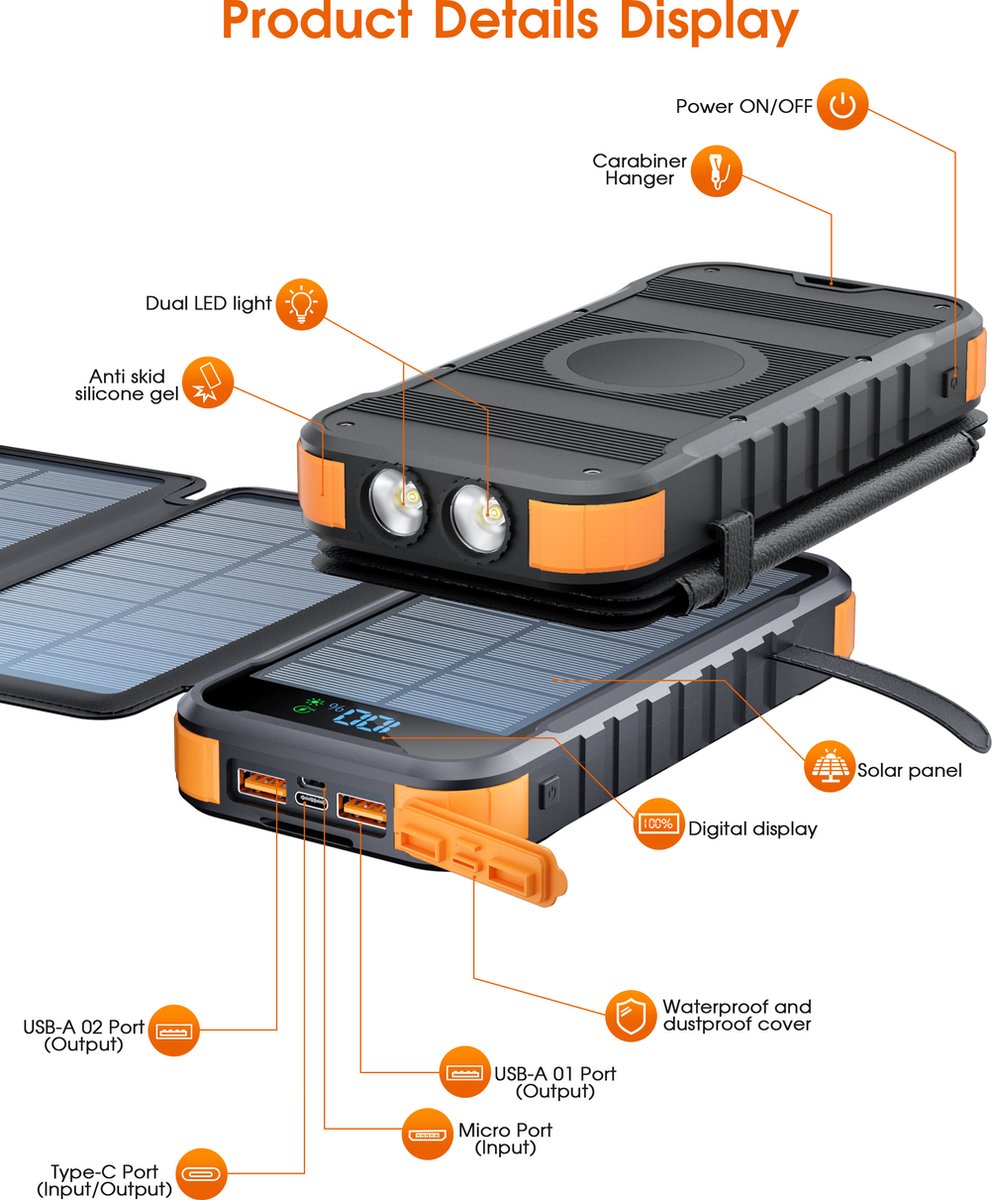 Product Details Display

Power ON/OFF

Carabiner Hanger

Dual LED light

Anti skid silicone gel

Solar panel

100%

Digital display

Waterproof and dustproof cover

USB-A 02 Port (Output)

USB-A 01 Port (Output)

Micro Port (Input)

Type-C Port (Input/Output)