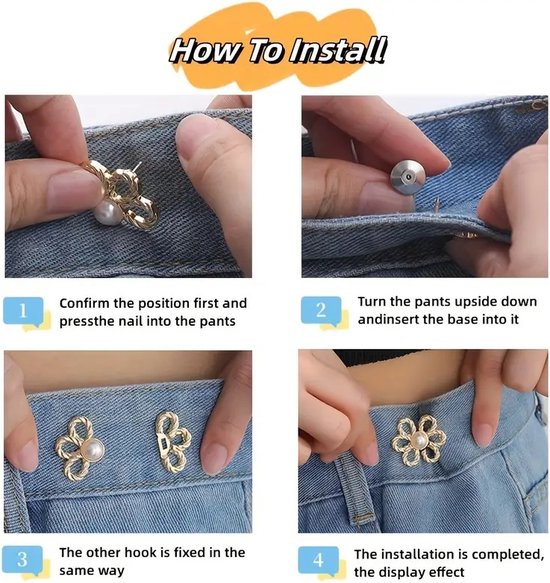 How To Install

1 Confirm the position first and pressthe nail into the pants

2 Turn the pants upside down andinsert the base into it

3 The other hook is fixed in the same way

4 The installation is completed, the display effect