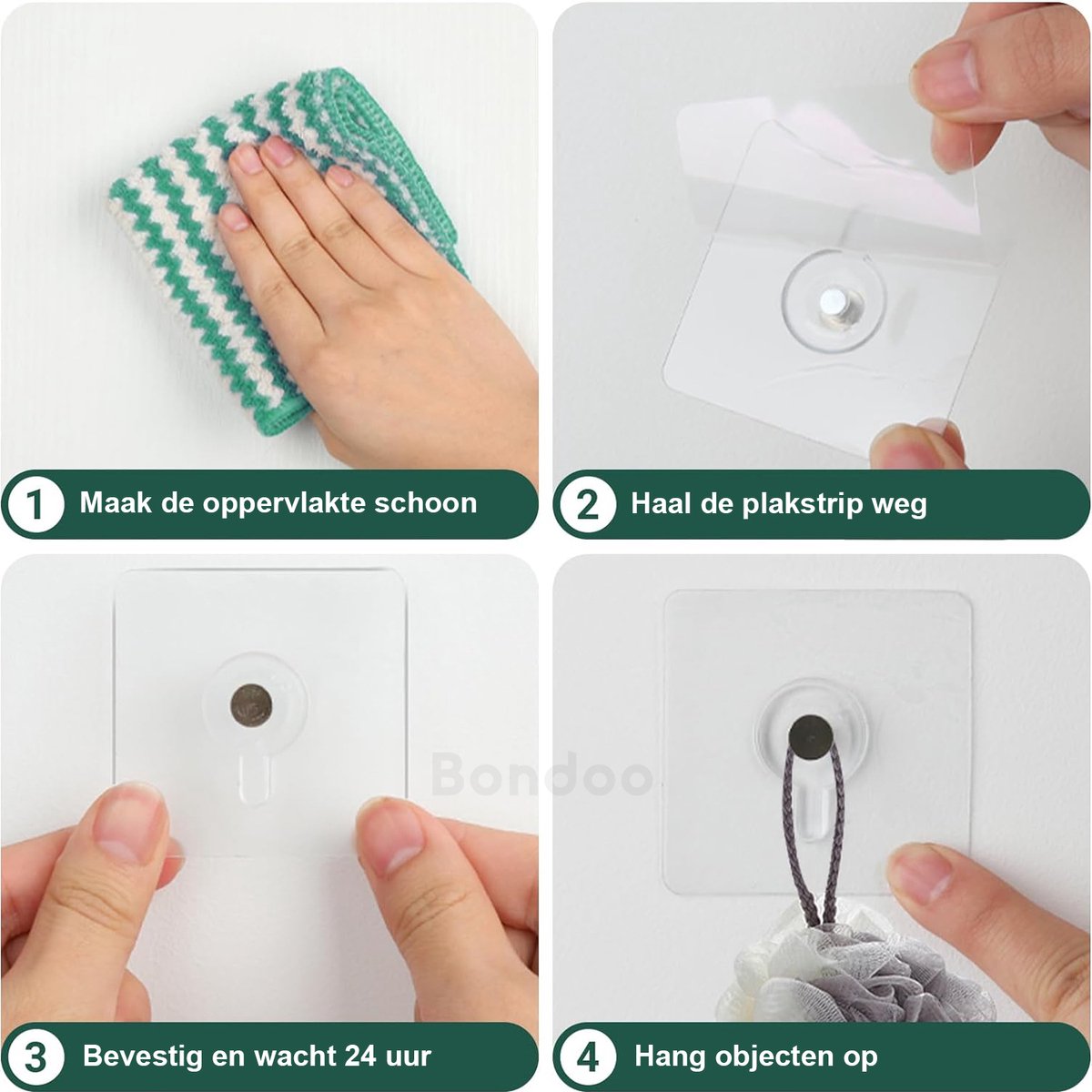 1 Maak de oppervlakte schoon

2 Haal de plakstrip weg

Bondoo

3 Bevestig en wacht 24 uur

4 Hang objecten op