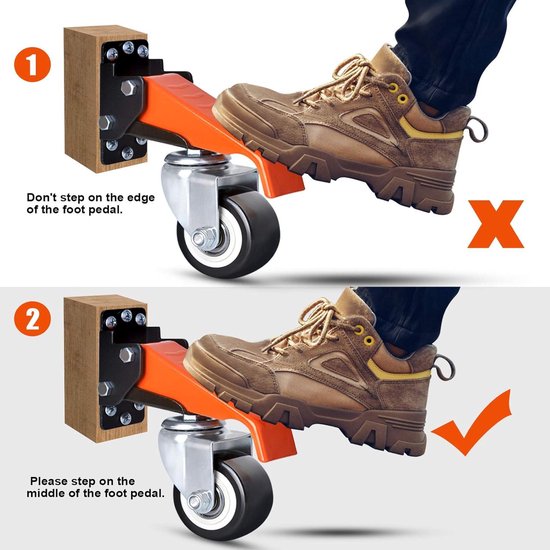 1

Don't step on the edge of the foot pedal.

X

2

Please step on the middle of the foot pedal.