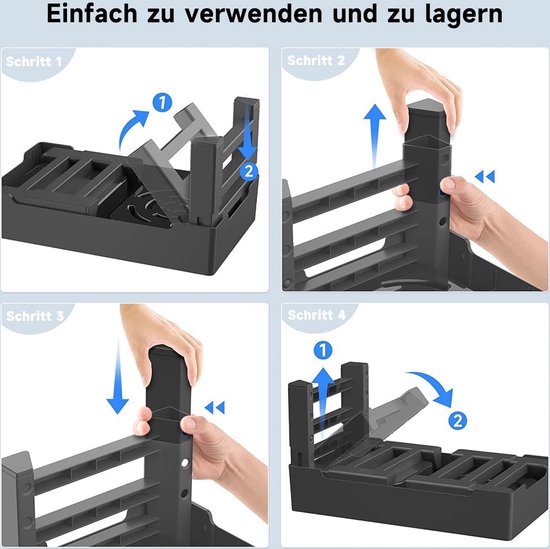 Einfach zu verwenden und zu lagern

Schritt 1

1

2

Schritt 2

Schritt 3

Schritt 4

1

2