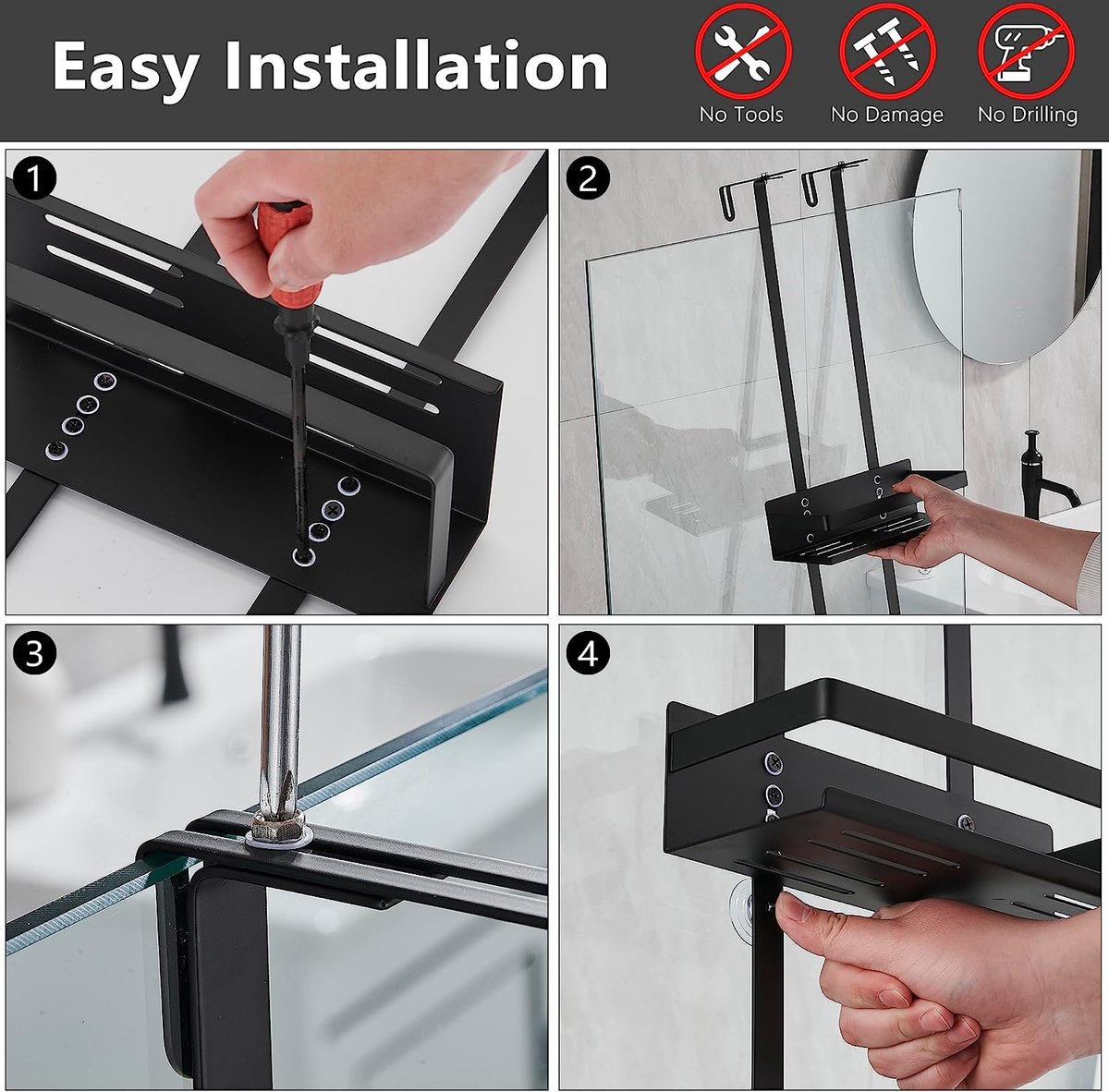 Easy Installation

No Tools

No Damage

No Drilling

1

2

3

4