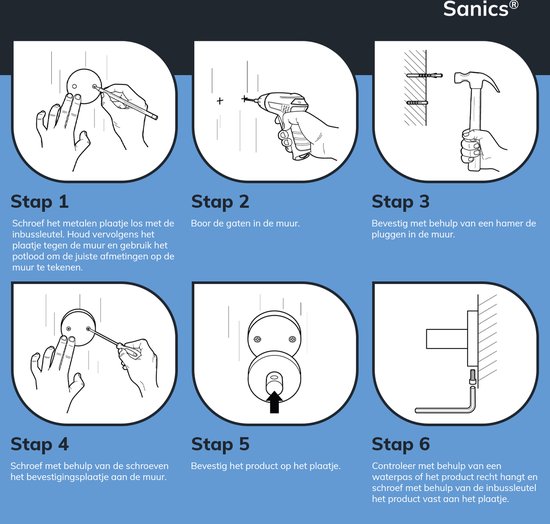 Sanics®

Stap 1

Schroef het metalen plaatje los met de inbussleutel. Houd vervolgens het plaatje tegen de muur en gebruik het potlood om de juiste afmetingen op de muur te tekenen.

Stap 2

Boor de gaten in de muur.

Stap 3

Bevestig met behulp van een hamer de pluggen in de muur.

Stap 4

Schroef met behulp van de schroeven het bevestigingsplaatje aan de muur.

Stap 5

Bevestig het product op het plaatje.

Stap 6

Controleer met behulp van een waterpas of het product recht hangt en schroef met behulp van de inbussleutel het product vast aan het plaatje.