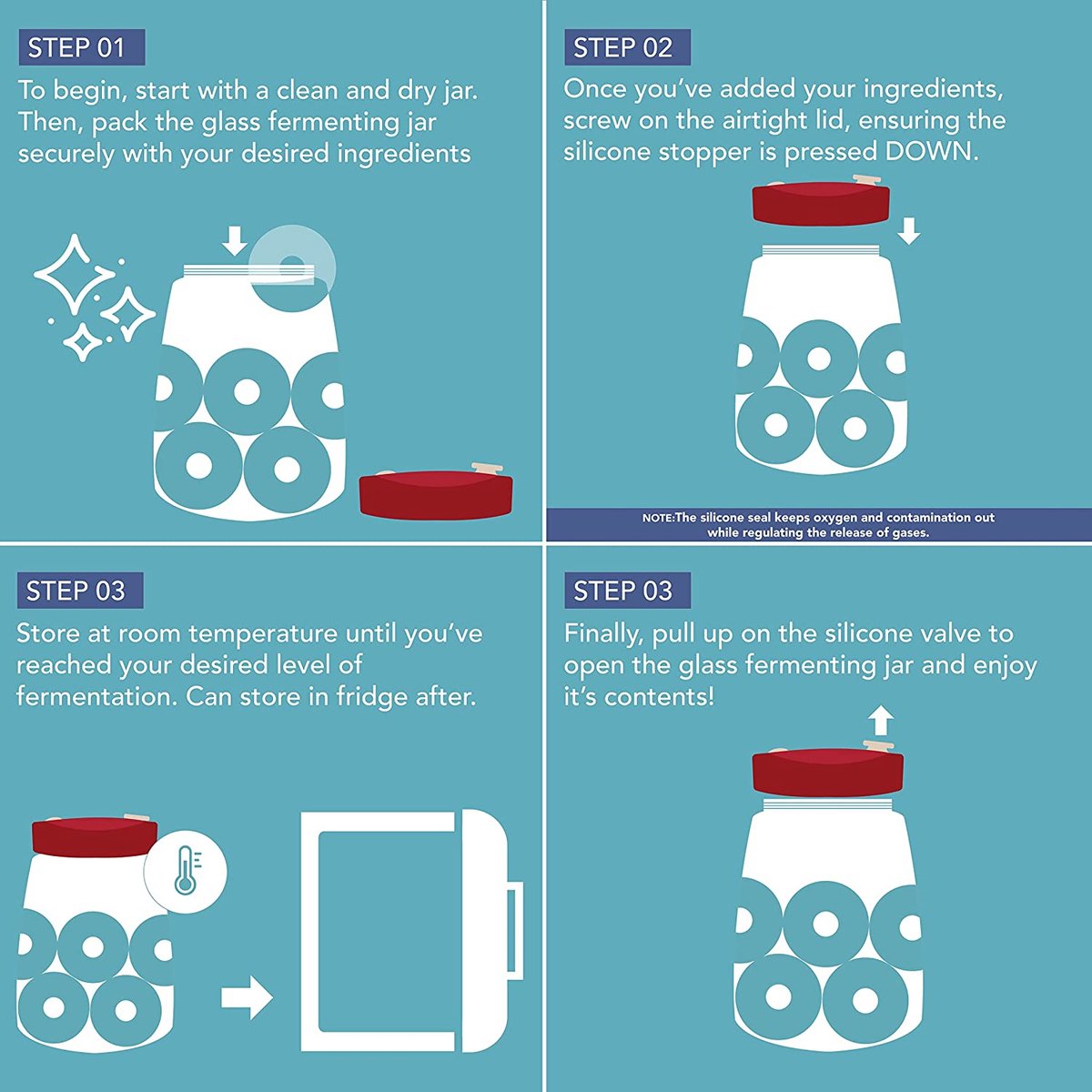 STEP 01

To begin, start with a clean and dry jar. Then, pack the glass fermenting jar securely with your desired ingredients

STEP 02

Once you've added your ingredients, screw on the airtight lid, ensuring the silicone stopper is pressed DOWN.

NOTE:The silicone seal keeps oxygen and contamination out while regulating the release of gases.

STEP 03

Store at room temperature until you've reached your desired level of fermentation. Can store in fridge after.

STEP 03

Finally, pull up on the silicone valve to open the glass fermenting jar and enjoy it's contents!