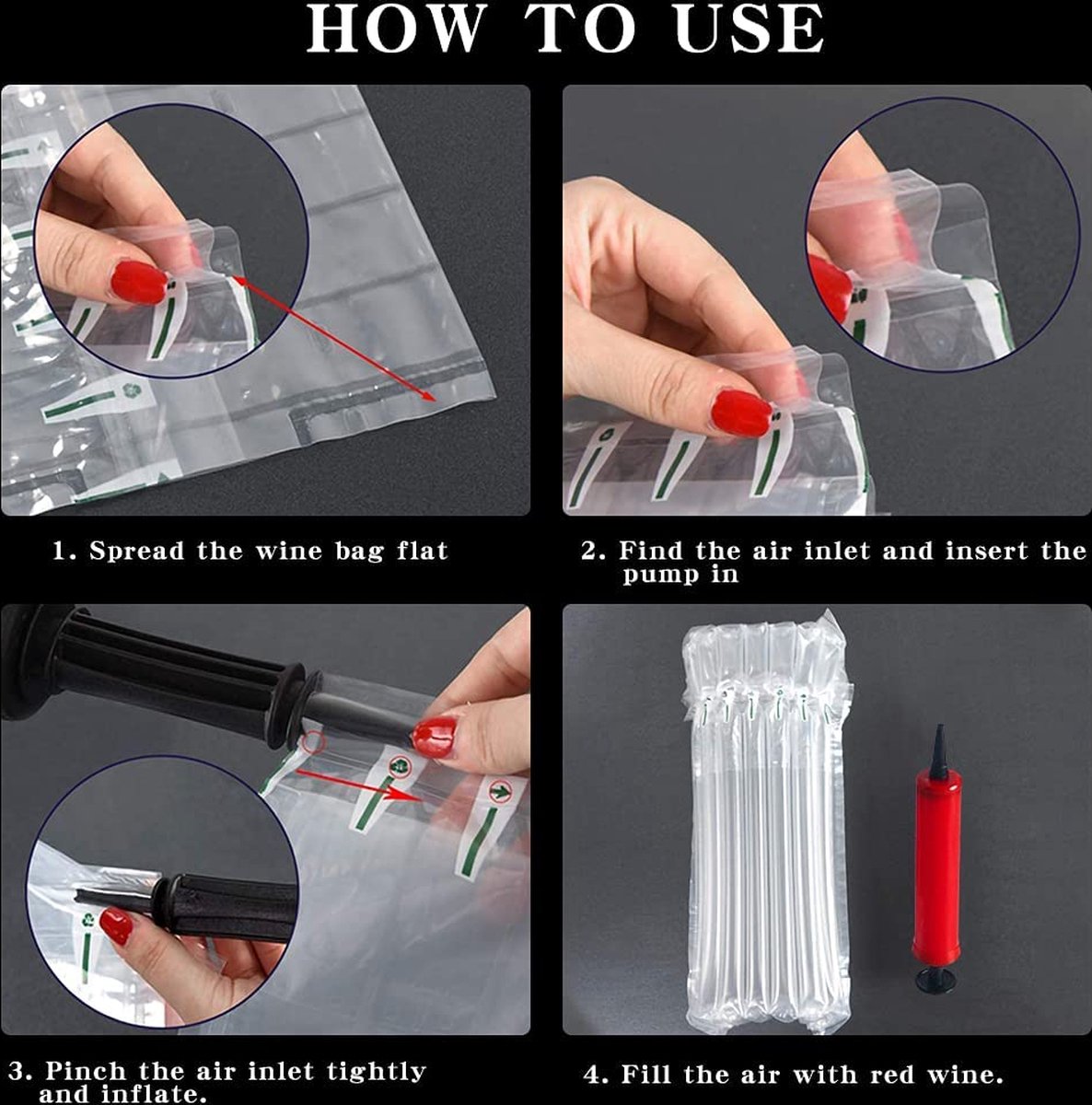 HOW TO USE

1. Spread the wine bag flat

2. Find the air inlet and insert the pump in

3. Pinch the air inlet tightly and inflate.

4. Fill the air with red wine.