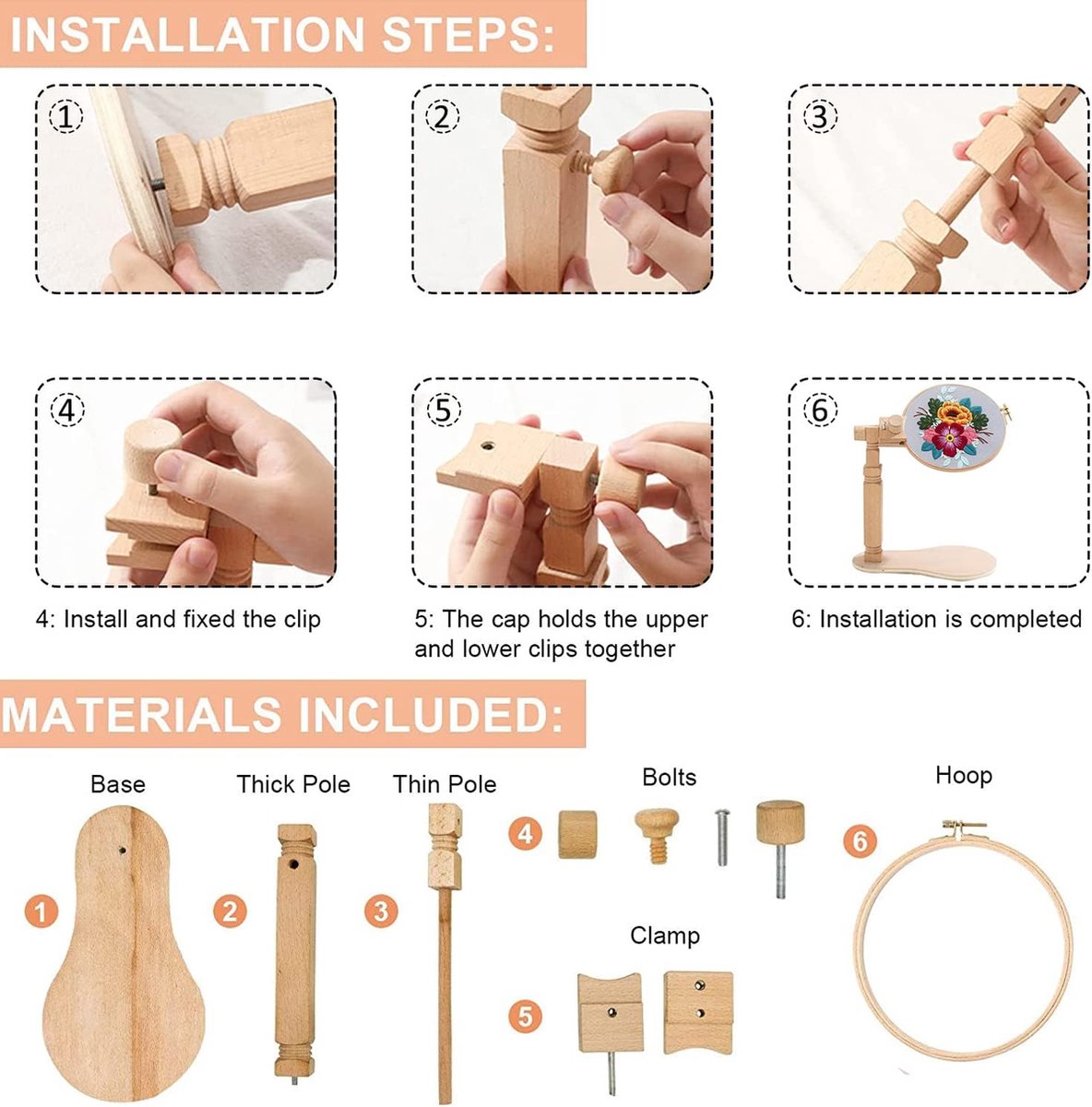 INSTALLATION STEPS:

①

②

③

④

⑤

⑥

4: Install and fixed the clip

5: The cap holds the upper and lower clips together

6: Installation is completed

MATERIALS INCLUDED:

Base

1

Thick Pole

2

Thin Pole

3

Bolts

4

Clamp

5

Hoop

6