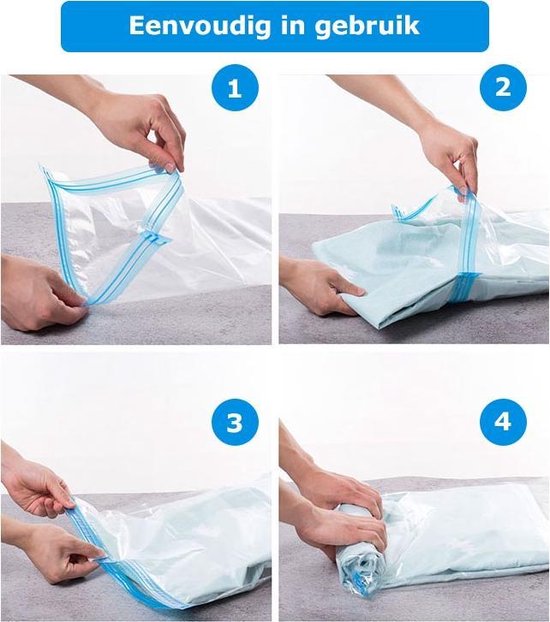 Eenvoudig in gebruik

1

2

3

4