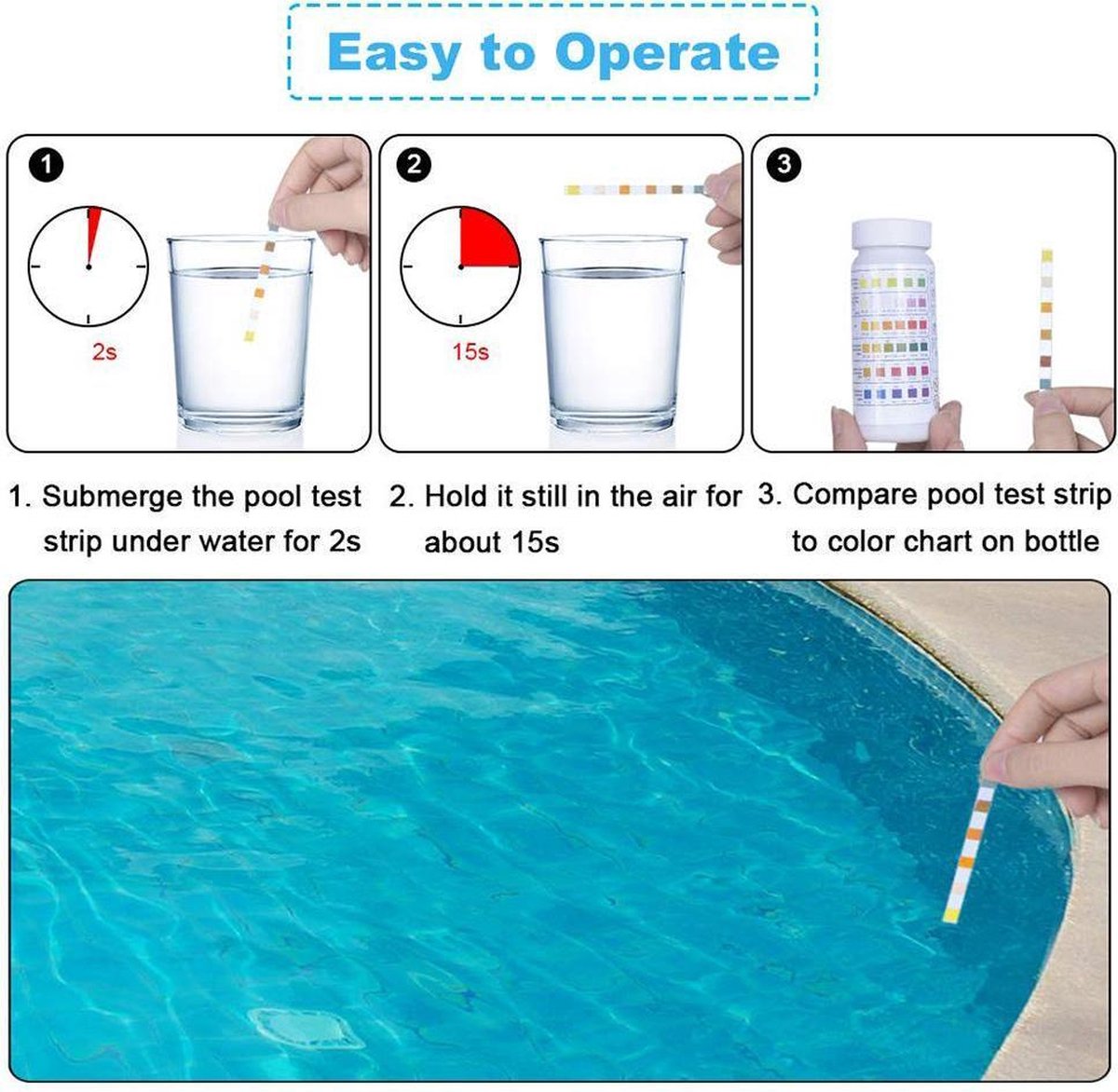 Easy to Operate

1

2s

2

15s

3

1. Submerge the pool test strip under water for 2s

2. Hold it still in the air for about 15s

3. Compare pool test strip to color chart on bottle