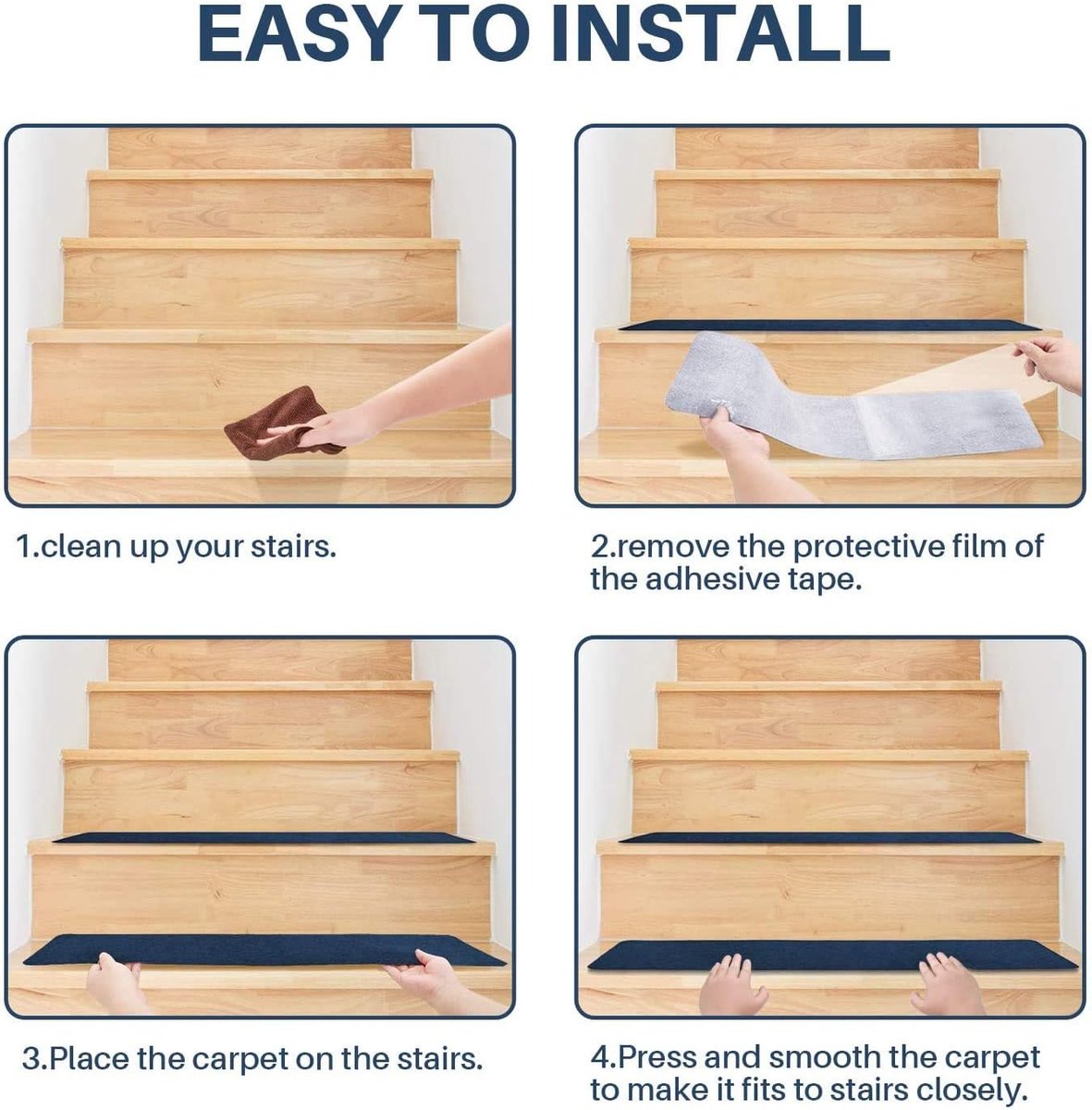 EASY TO INSTALL

1.clean up your stairs.

2.remove the protective film of the adhesive tape.

3.Place the carpet on the stairs.

4.Press and smooth the carpet to make it fits to stairs closely.