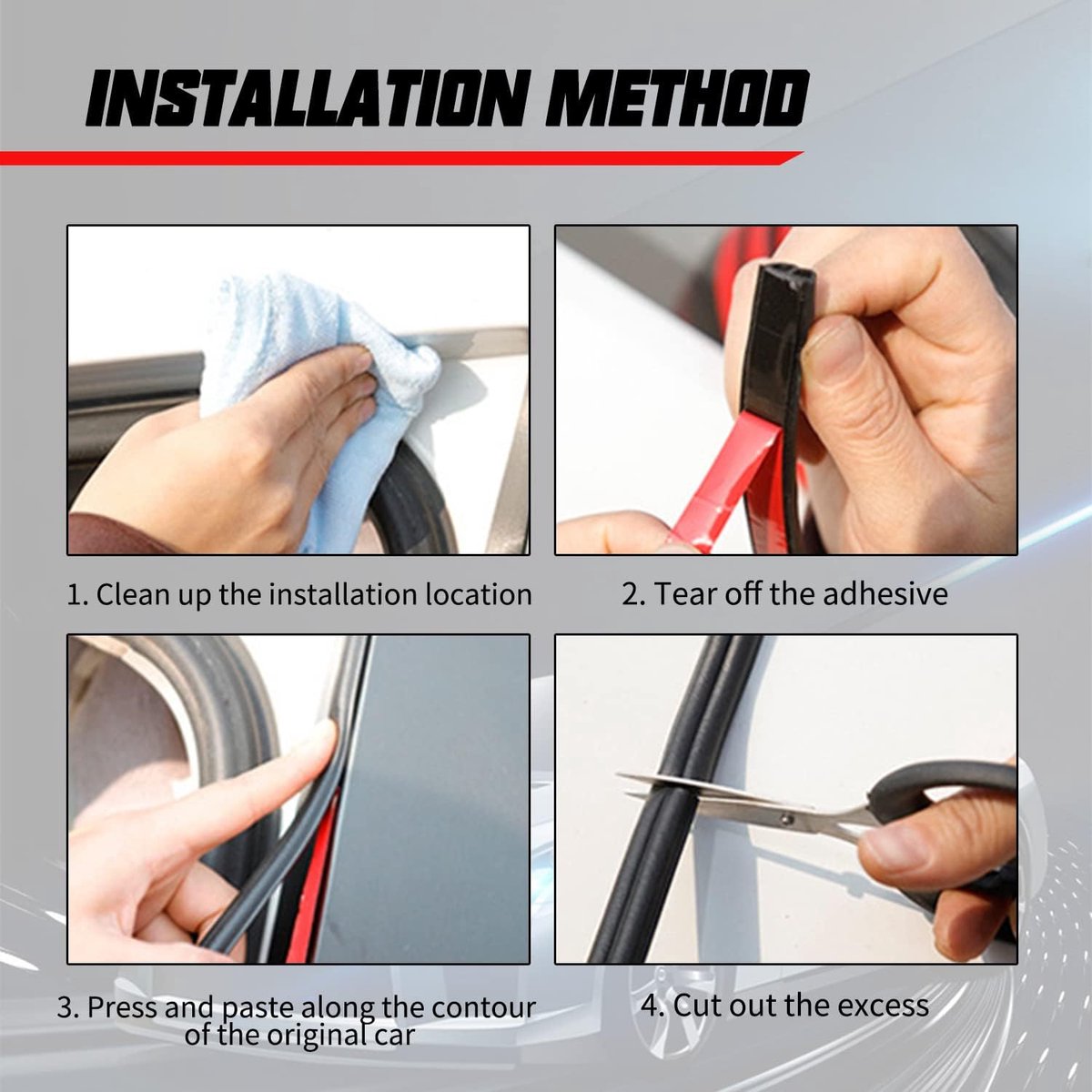 INSTALLATION METHOD

1. Clean up the installation location

2. Tear off the adhesive

3. Press and paste along the contour of the original car

4. Cut out the excess