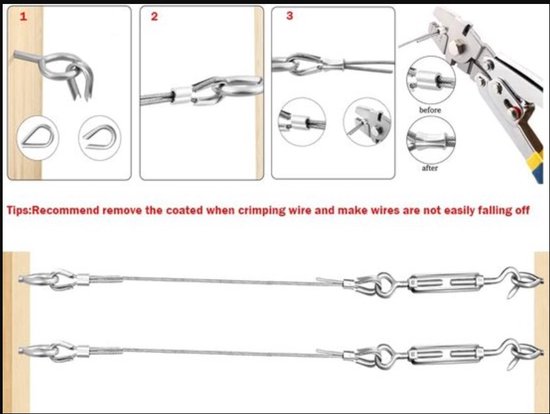 1

2

3

before

after

Tips:Recommend remove the coated when crimping wire and make wires are not easily falling off