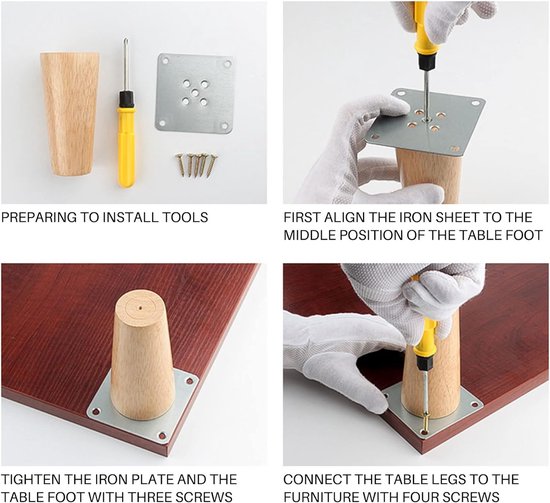 PREPARING TO INSTALL TOOLS

FIRST ALIGN THE IRON SHEET TO THE MIDDLE POSITION OF THE TABLE FOOT

TIGHTEN THE IRON PLATE AND THE TABLE FOOT WITH THREE SCREWS

CONNECT THE TABLE LEGS TO THE FURNITURE WITH FOUR SCREWS