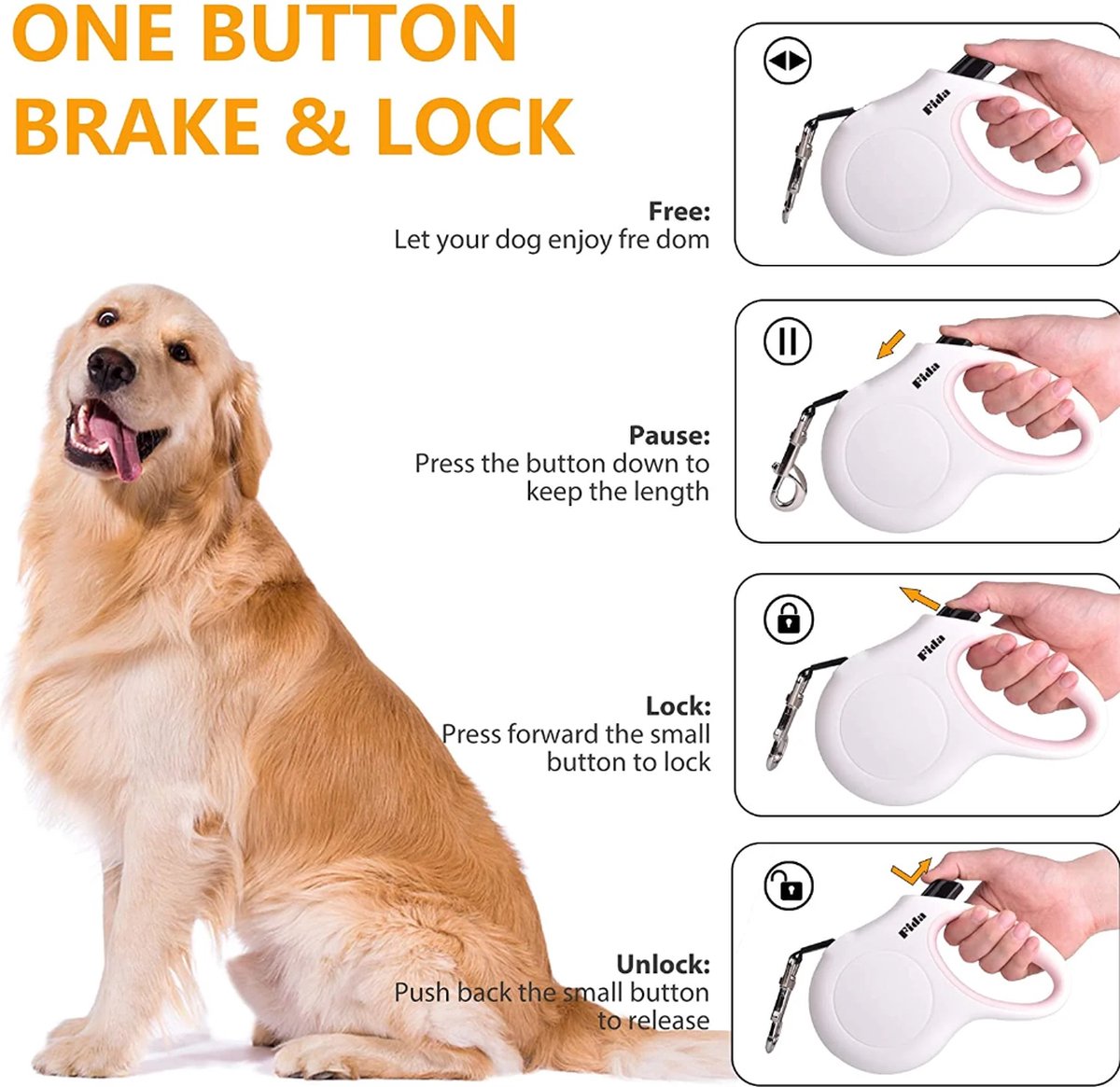 ONE BUTTON BRAKE & LOCK

Free:
Let your dog enjoy fre dom

Fida

Pause:
Press the button down to keep the length

Fida

Lock:
Press forward the small button to lock

Fida

Unlock:
Push back the small button to release

Fida