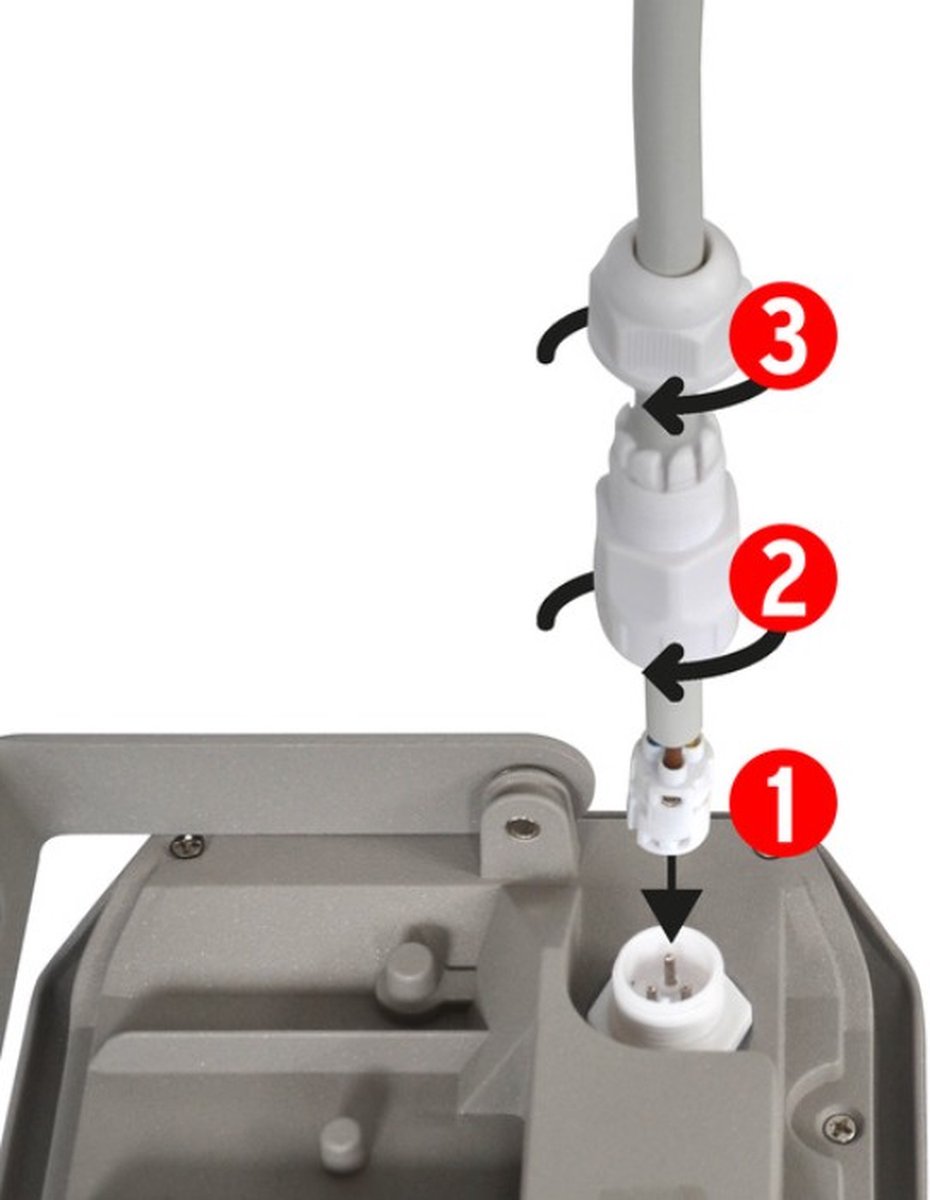 3
2
1