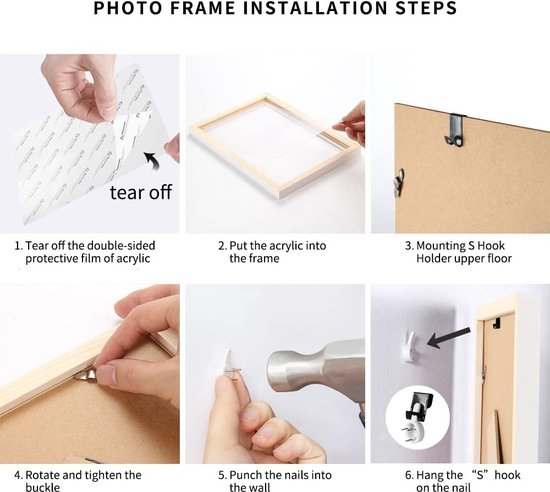 PHOTO FRAME INSTALLATION STEPS

tear off

1. Tear off the double-sided protective film of acrylic

2. Put the acrylic into the frame

3. Mounting S Hook Holder upper floor

4. Rotate and tighten the buckle

5. Punch the nails into the wall

6. Hang the "S" hook on the nail