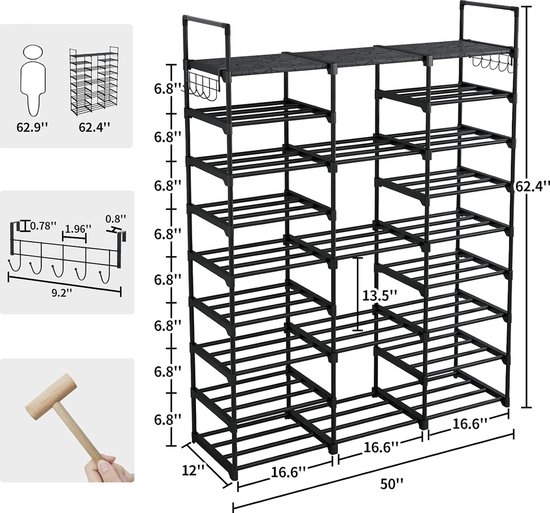 62.9''
62.4''

0.78''
1.96''
0.8''
9.2''

6.8''
6.8''
6.8''
6.8''
6.8''
6.8''
6.8''
6.8''

13.5''

62.4''

12''
16.6''
16.6''
16.6''
50''