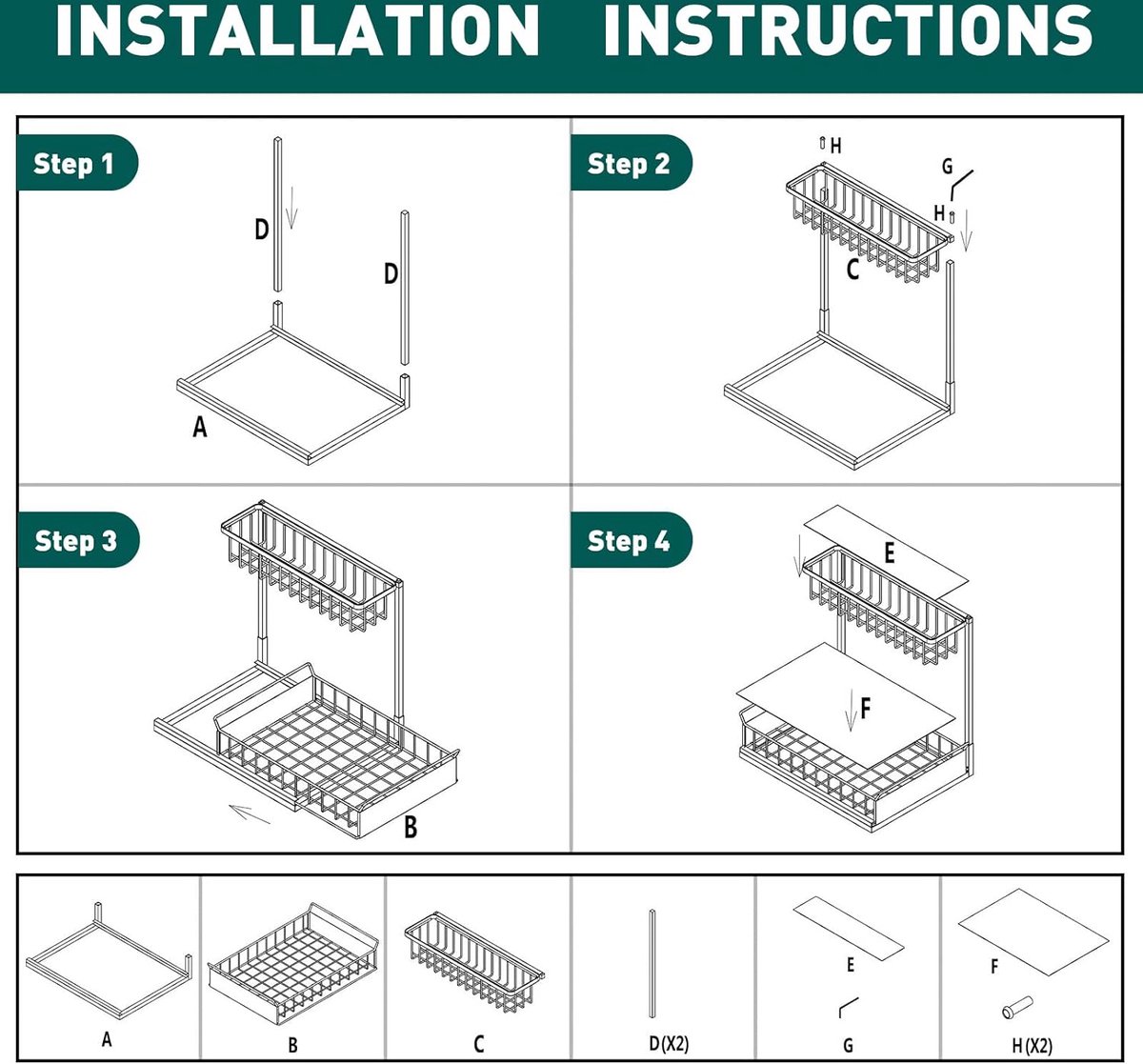 INSTALLATION INSTRUCTIONS

Step 1

D

D

A

Step 2

H

G

H

C

Step 3

B

Step 4

E

F

A

B

C

D(X2)

E

G

F

H(X2)