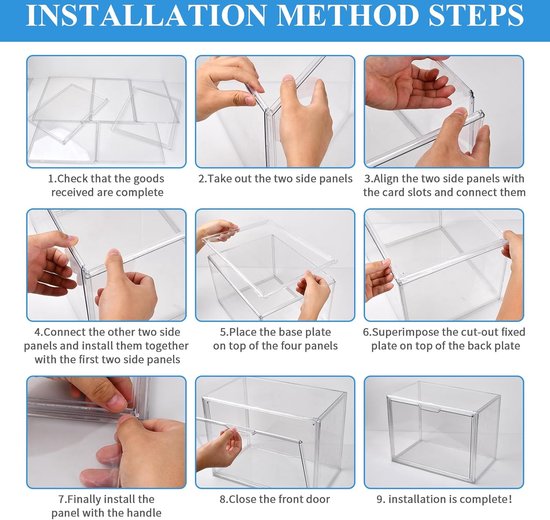 INSTALLATION METHOD STEPS

1.Check that the goods received are complete

2.Take out the two side panels

3.Align the two side panels with the card slots and connect them

4.Connect the other two side panels and install them together with the first two side panels

5.Place the base plate on top of the four panels

6.Superimpose the cut-out fixed plate on top of the back plate

7.Finally install the panel with the handle

8.Close the front door

9. installation is complete!