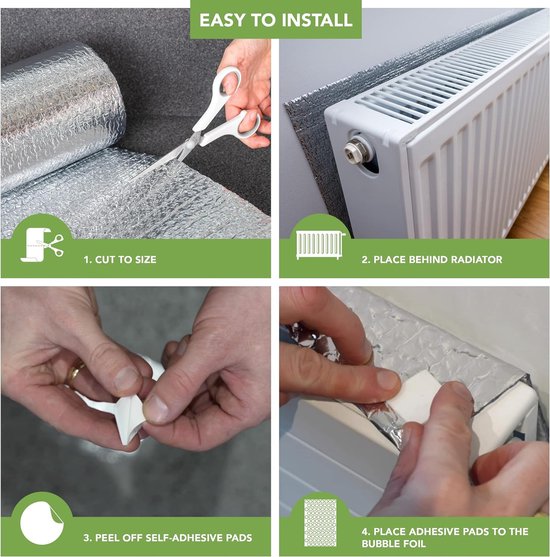 EASY TO INSTALL

1. CUT TO SIZE

2. PLACE BEHIND RADIATOR

3. PEEL OFF SELF-ADHESIVE PADS

4. PLACE ADHESIVE PADS TO THE BUBBLE FOIL