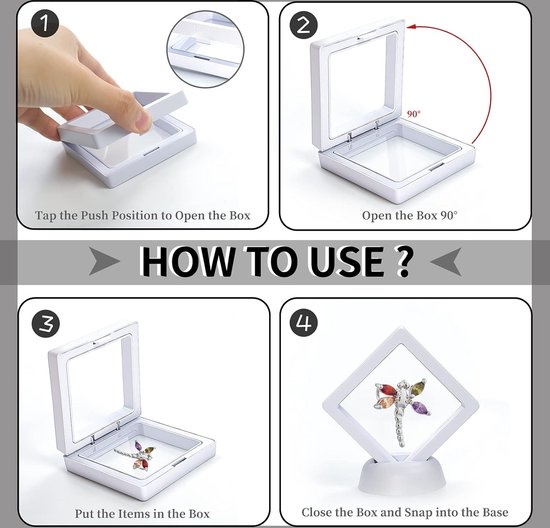 1

Tap the Push Position to Open the Box

2

90°

Open the Box 90°

HOW TO USE ?

3

Put the Items in the Box

4

Close the Box and Snap into the Base