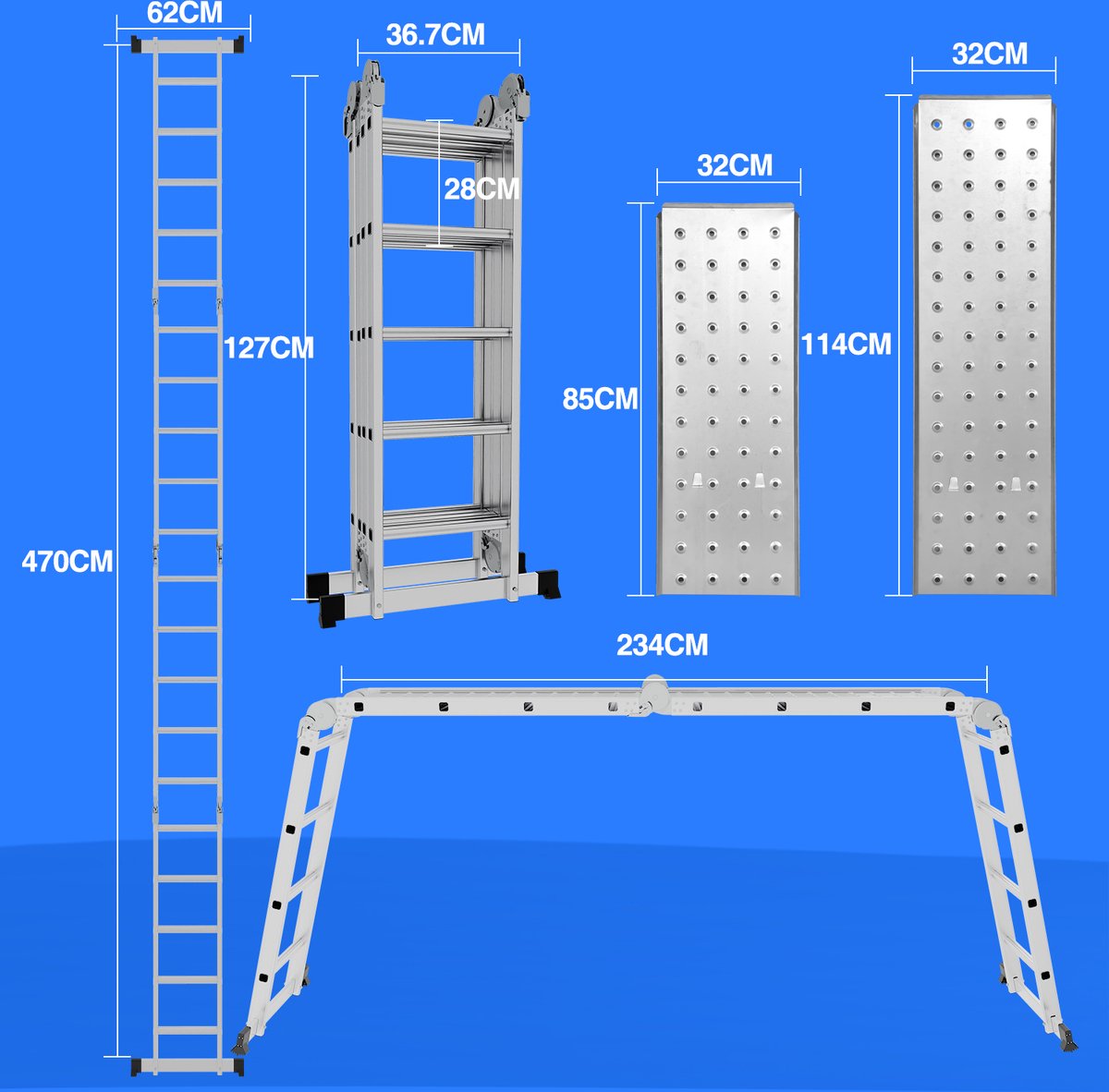 62CM

36.7CM

32CM

28CM

32CM

127CM

114CM

85CM

470CM

234CM