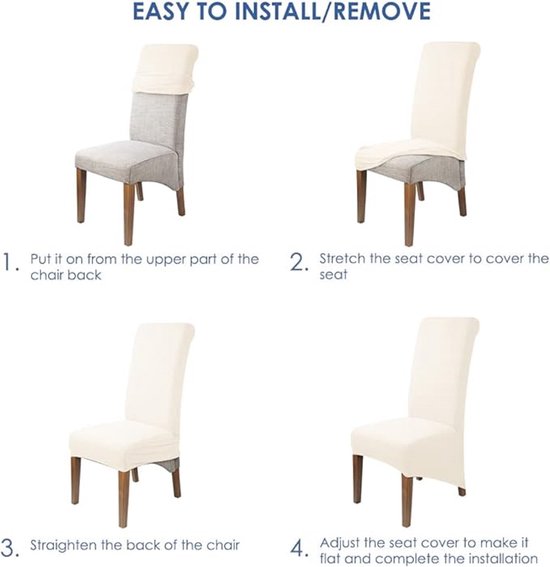 EASY TO INSTALL/REMOVE

1. Put it on from the upper part of the chair back

2. Stretch the seat cover to cover the seat

3. Straighten the back of the chair

4. Adjust the seat cover to make it flat and complete the installation