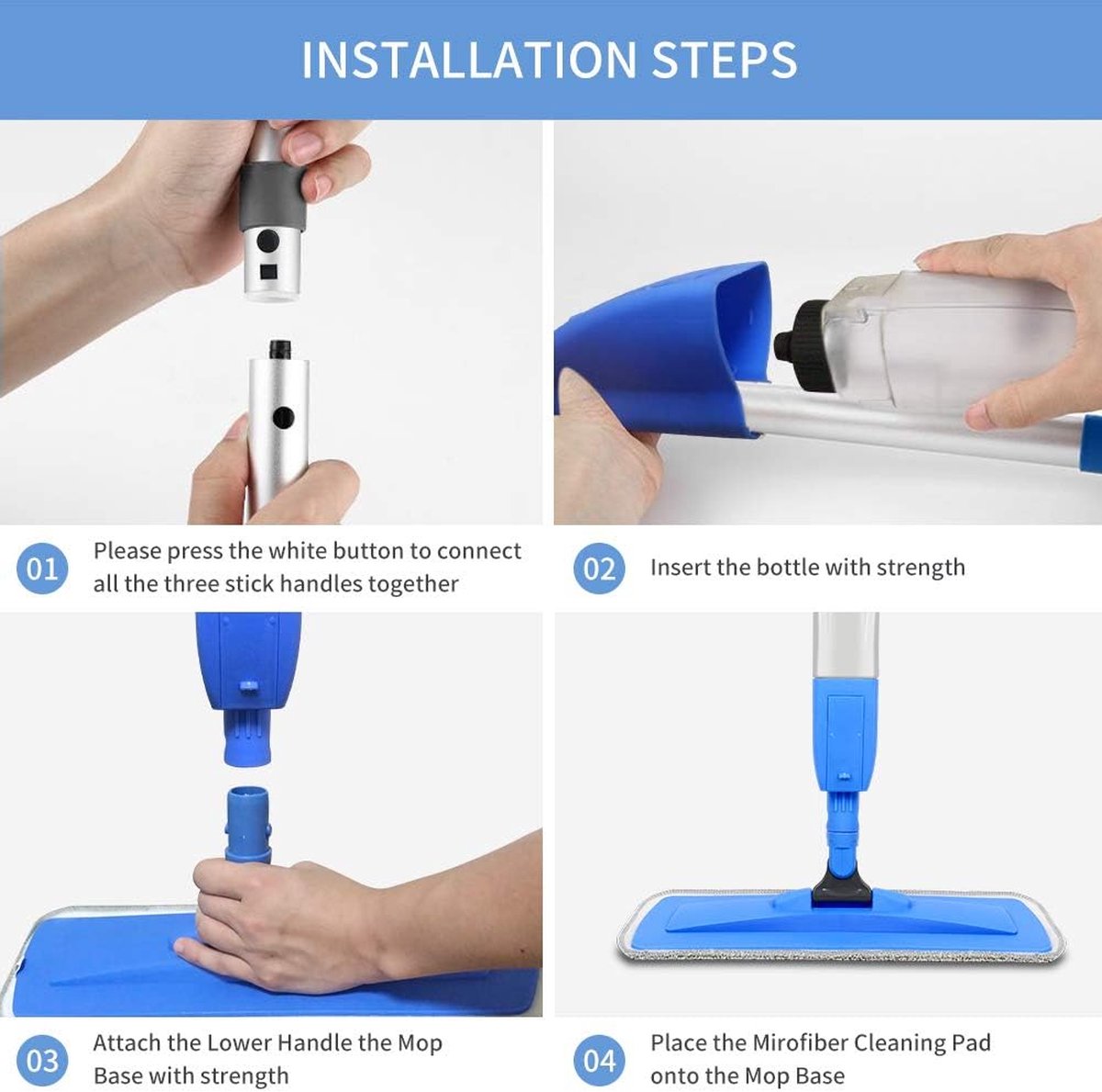 INSTALLATION STEPS

01 Please press the white button to connect all the three stick handles together

02 Insert the bottle with strength

03 Attach the Lower Handle the Mop Base with strength

04 Place the Mirofiber Cleaning Pad onto the Mop Base