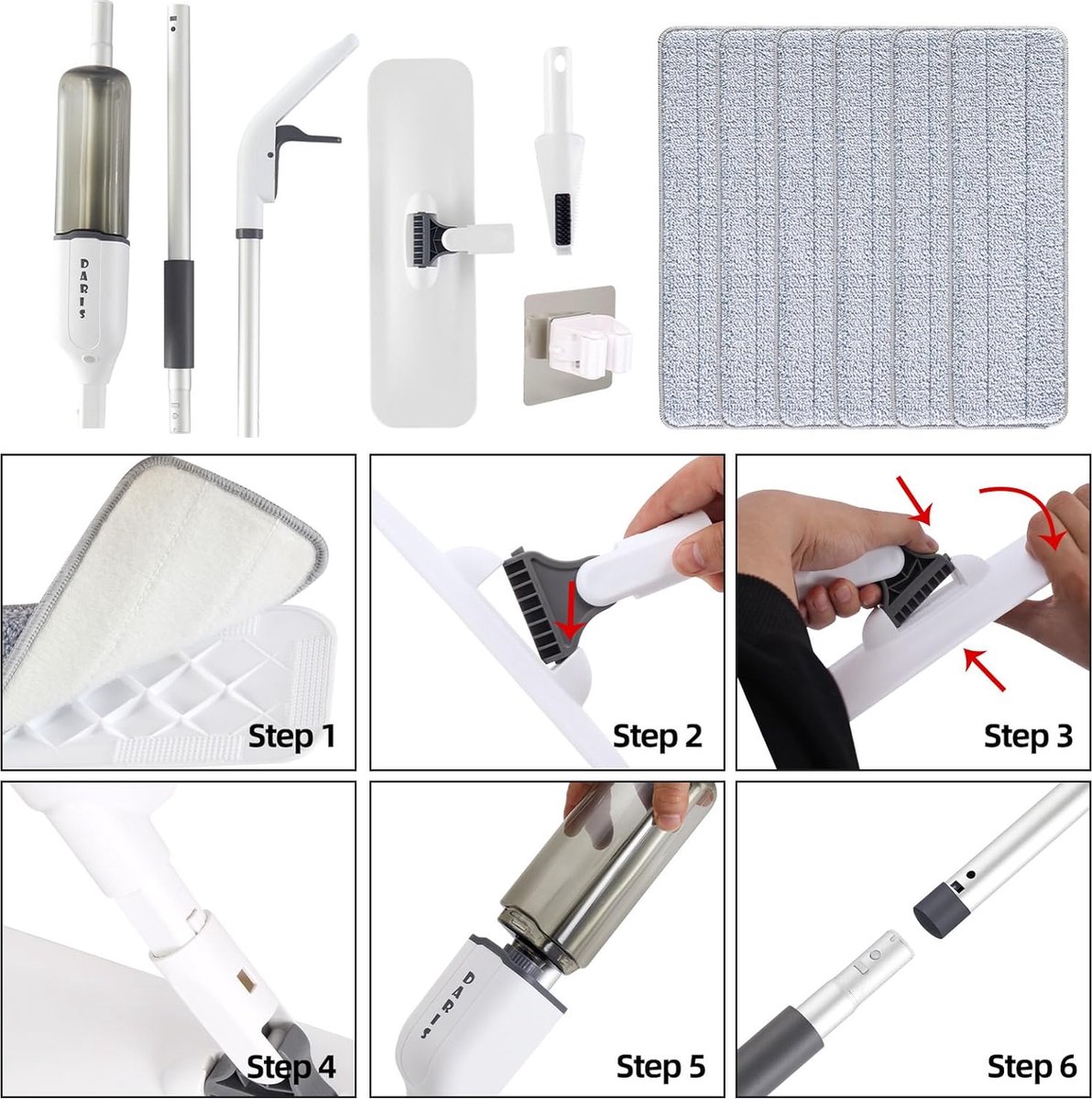 DARIS

Step 1

Step 2

Step 3

Step 4

DARIS

Step 5

Step 6