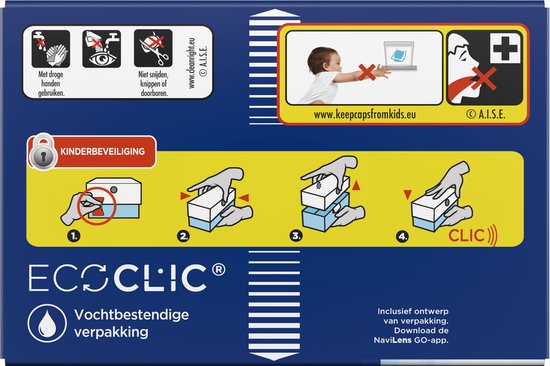 Met droge handen gebruiken.

Niet snijden, knippen of doorboren.

www.cleanright.eu
© A.I.S.E.

www.keepcapsfromkids.eu

© A.I.S.E.

KINDERBEVEILIGING

1.

2.

3.

4.

CLIC

ECOCLIC®

Vochtbestendige verpakking

Inclusief ontwerp van verpakking. Download de NaviLens GO-app.