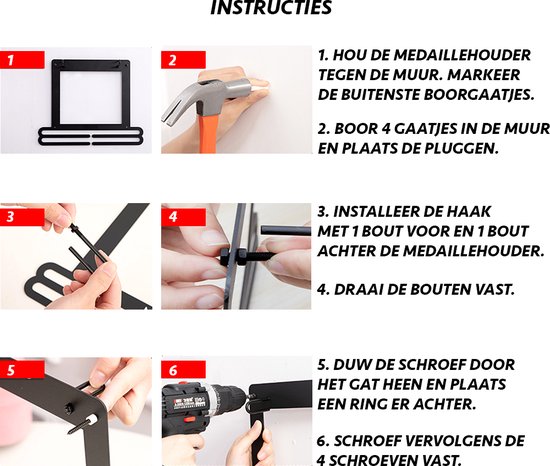 INSTRUCTIES

1

2

1. HOU DE MEDAILLEHOUDER TEGEN DE MUUR. MARKEER DE BUITENSTE BOORGAATJES.

2. BOOR 4 GAATJES IN DE MUUR EN PLAATS DE PLUGGEN.

3

4

3. INSTALLEER DE HAAK MET 1 BOUT VOOR EN 1 BOUT ACHTER DE MEDAILLEHOUDER.

4. DRAAI DE BOUTEN VAST.

5

6

5. DUW DE SCHROEF DOOR HET GAT HEEN EN PLAATS EEN RING ER ACHTER.

6. SCHROEF VERVOLGENS DE 4 SCHROEVEN VAST.