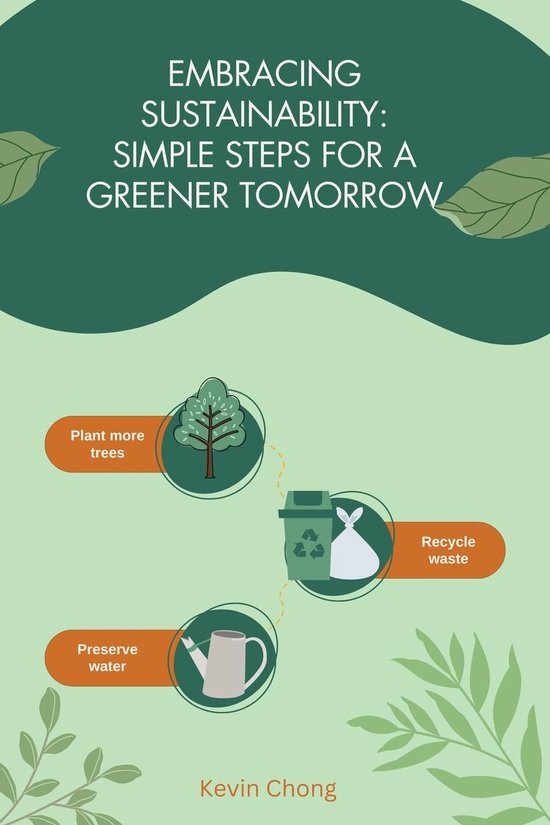 EMBRACING SUSTAINABILITY: SIMPLE STEPS FOR A GREENER TOMORROW

Plant more trees

Recycle waste

Preserve water

Kevin Chong