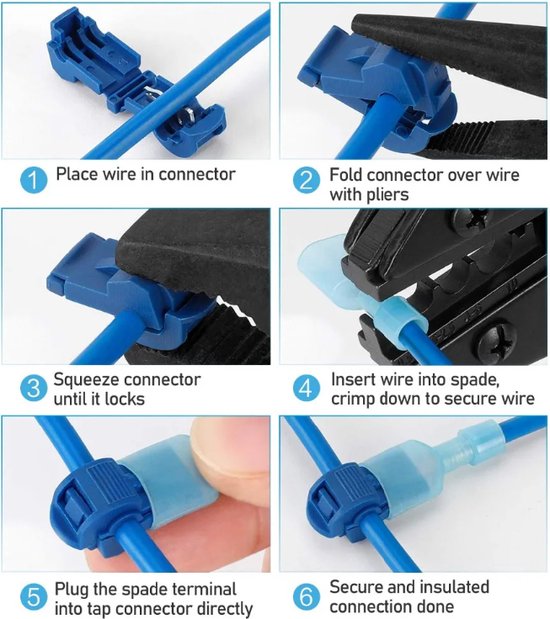 1 Place wire in connector

2 Fold connector over wire with pliers

3 Squeeze connector until it locks

4 Insert wire into spade, crimp down to secure wire

5 Plug the spade terminal into tap connector directly

6 Secure and insulated connection done