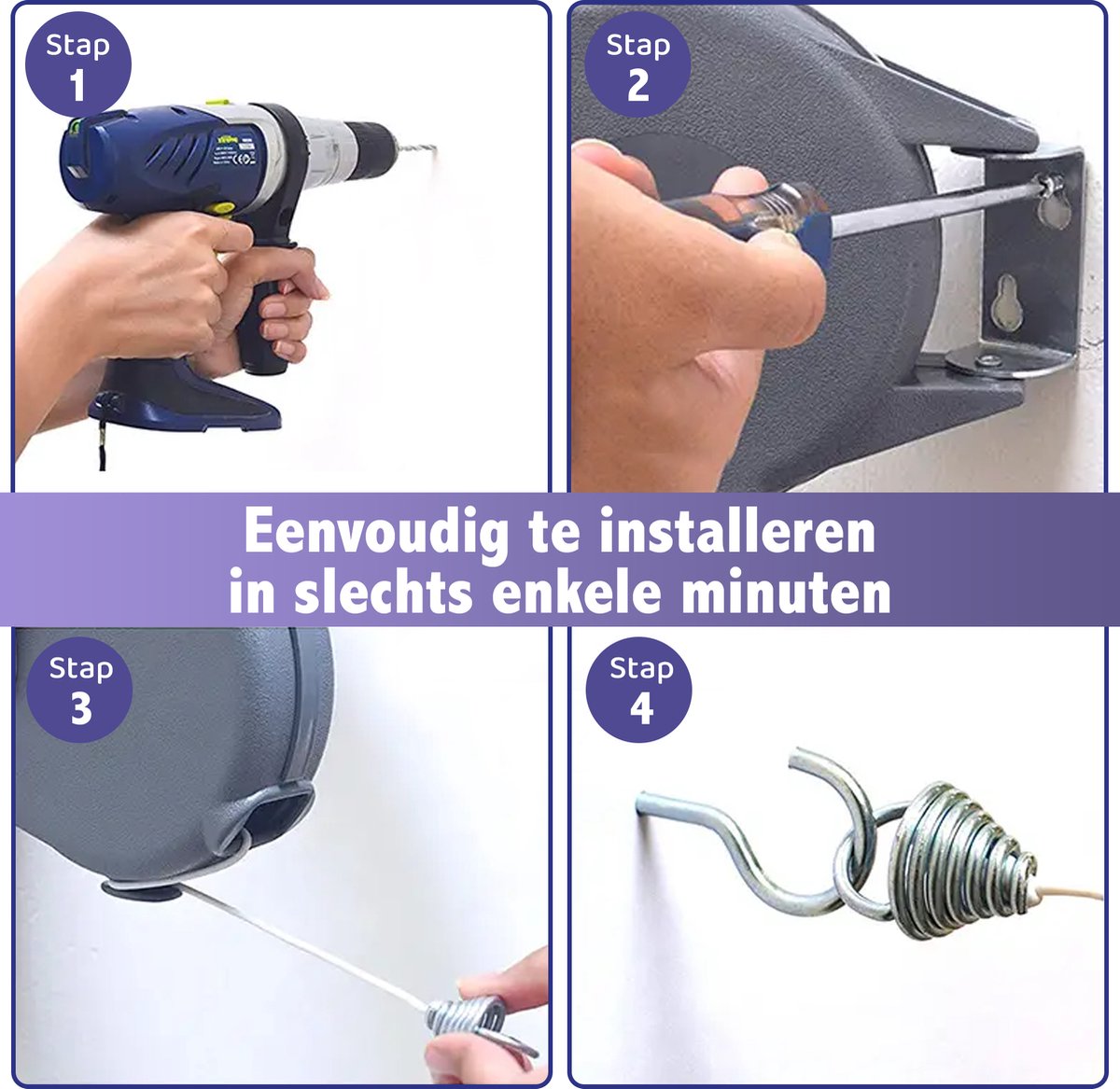 Stap
1

Stap
2

Eenvoudig te installeren in slechts enkele minuten

Stap
3

Stap
4