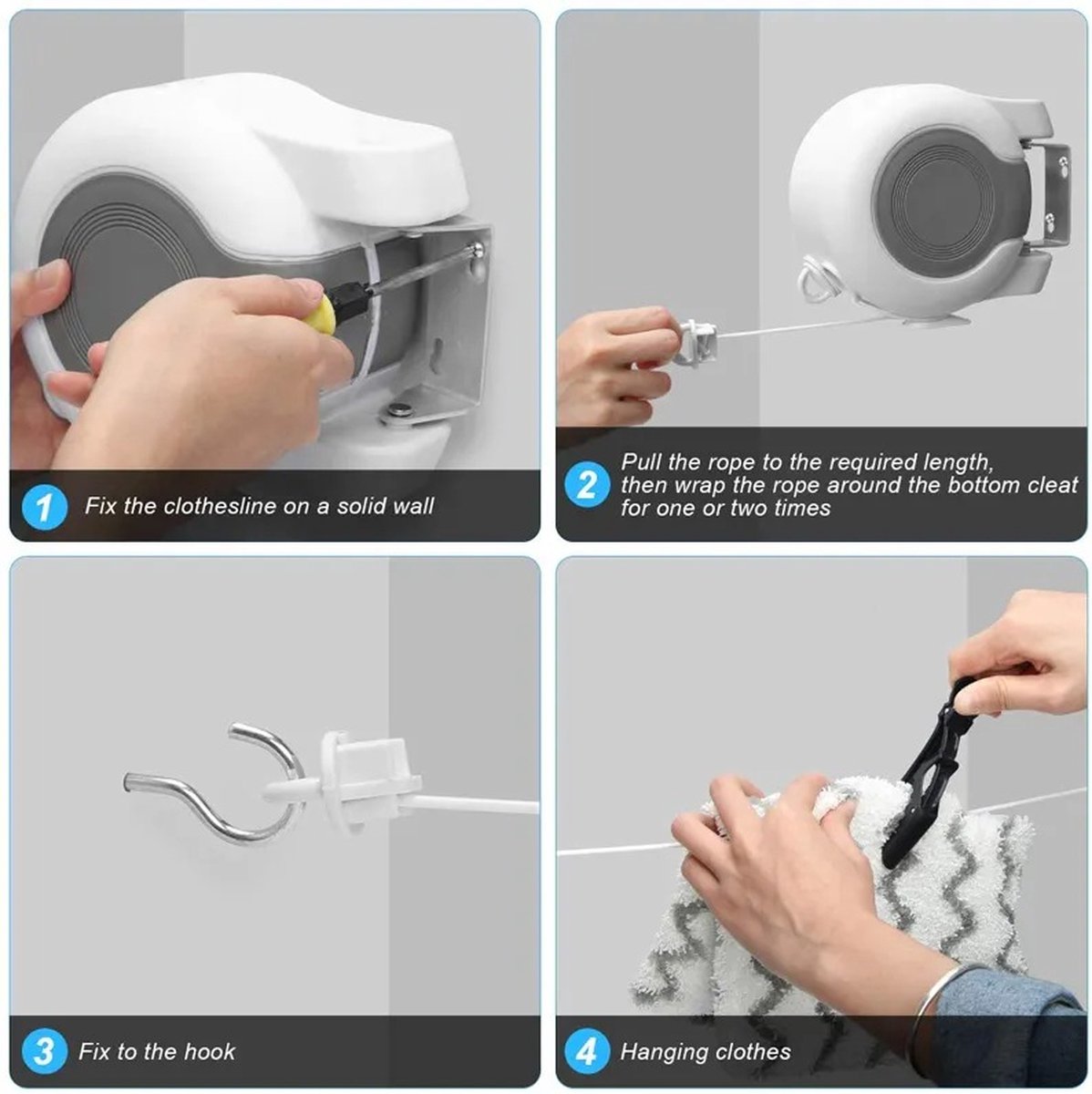 1 Fix the clothesline on a solid wall

2 Pull the rope to the required length, then wrap the rope around the bottom cleat for one or two times

3 Fix to the hook

4 Hanging clothes