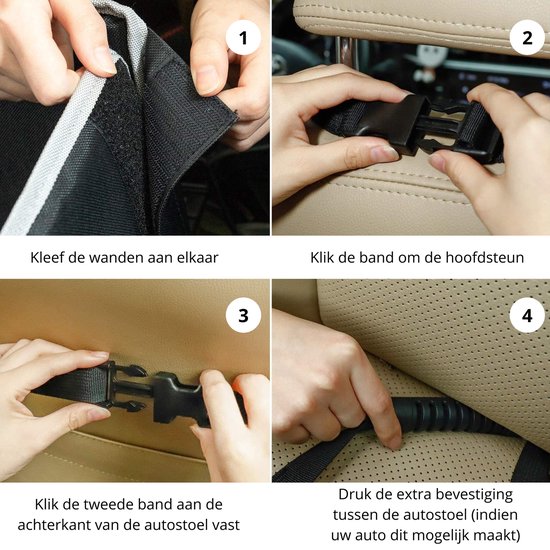 1

Kleef de wanden aan elkaar

2

Klik de band om de hoofdsteun

3

Klik de tweede band aan de achterkant van de autostoel vast

4

Druk de extra bevestiging tussen de autostoel (indien uw auto dit mogelijk maakt)