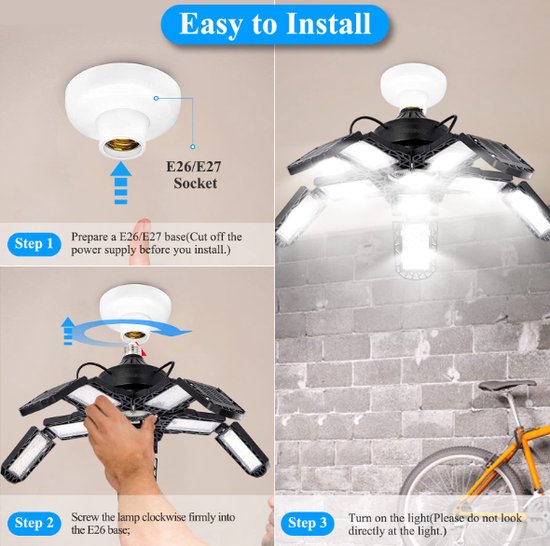 Easy to Install

E26/E27 Socket

Step 1 Prepare a E26/E27 base(Cut off the power supply before you install.)

Step 2 Screw the lamp clockwise firmly into the E26 base;

Step 3 Turn on the light(Please do not look directly at the light.)