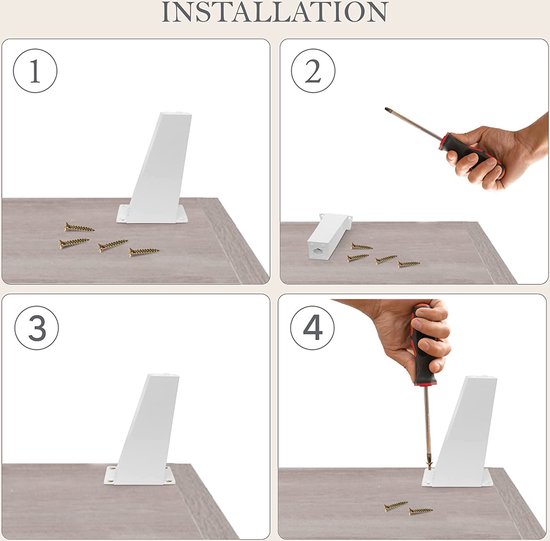 INSTALLATION

1

2

3

4