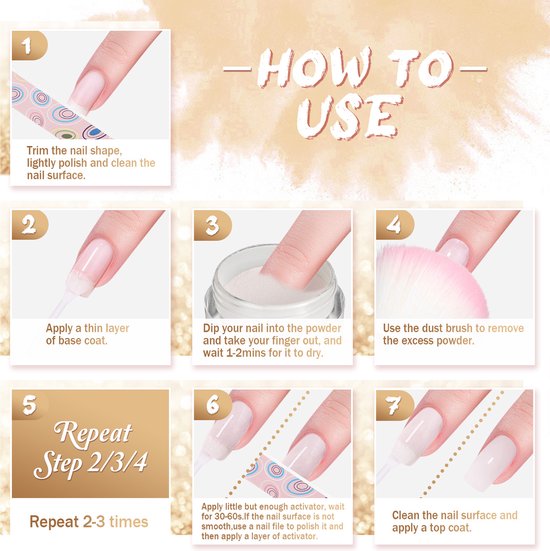 1

Trim the nail shape, lightly polish and clean the nail surface.

—HOW TO— USE

2

Apply a thin layer of base coat.

3

Dip your nail into the powder and take your finger out, and wait 1-2mins for it to dry.

4

Use the dust brush to remove the excess powder.

5

Repeat Step 2/3/4

Repeat 2-3 times

6

Apply little but enough activator, wait for 30-60s.If the nail surface is not smooth,use a nail file to polish it and then apply a layer of activator.

7

Clean the nail surface and apply a top coat.