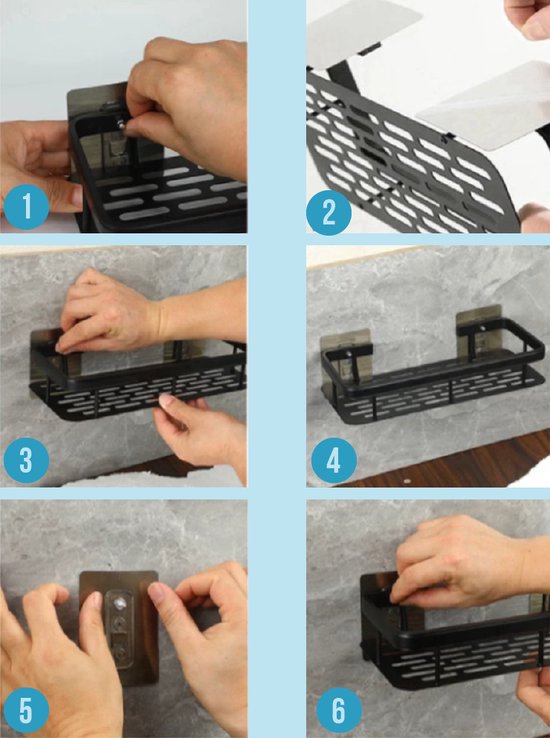 1
2
3
4
5
6